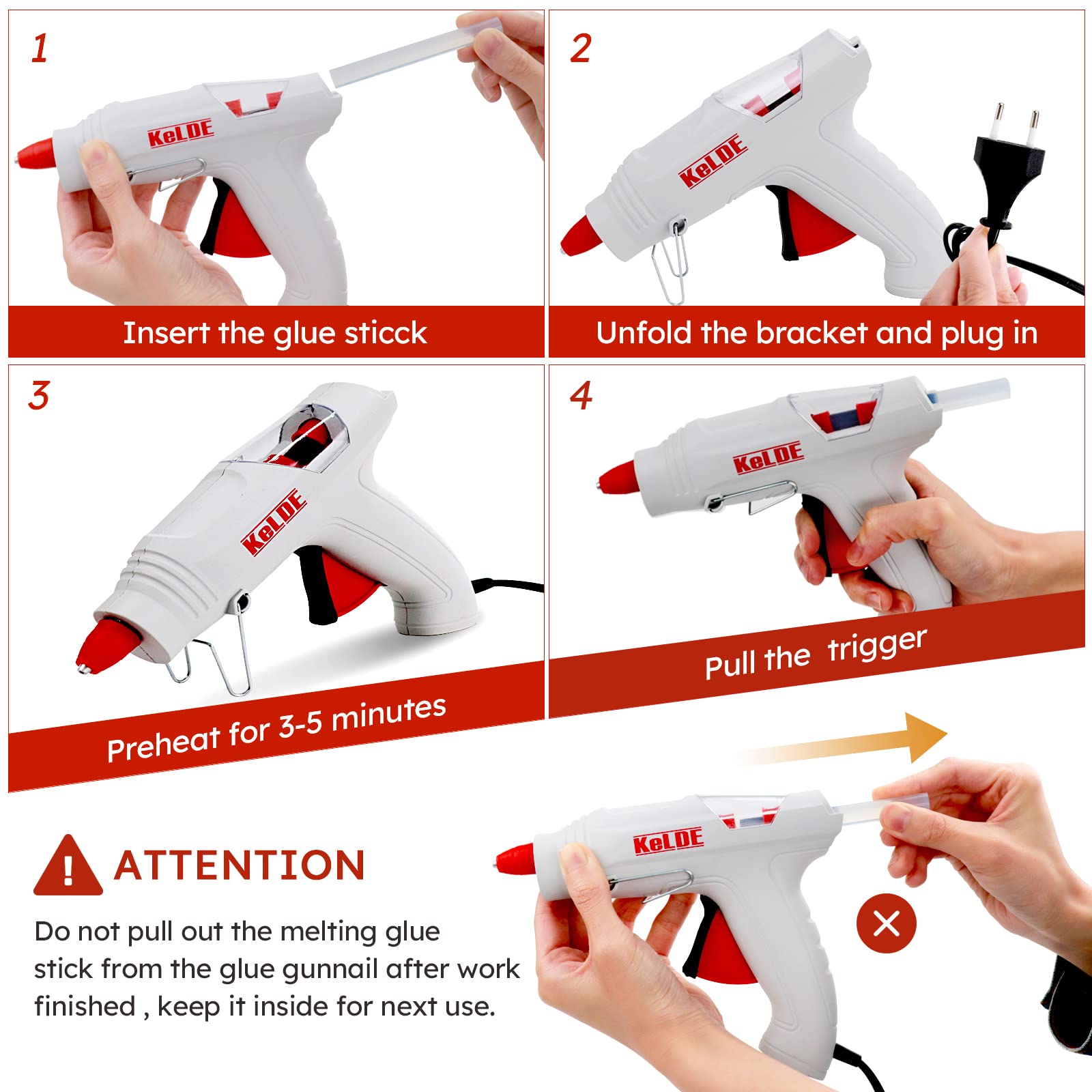 1

KeLDE

Insert the glue sticck

2

KeLDE

Unfold the bracket and plug in

3

KeLDE

Preheat for 3-5 minutes

4

KeLDE

Pull the trigger

ATTENTION

Do not pull out the melting glue stick from the glue gunnail after work finished , keep it inside for next use.

KeLDE