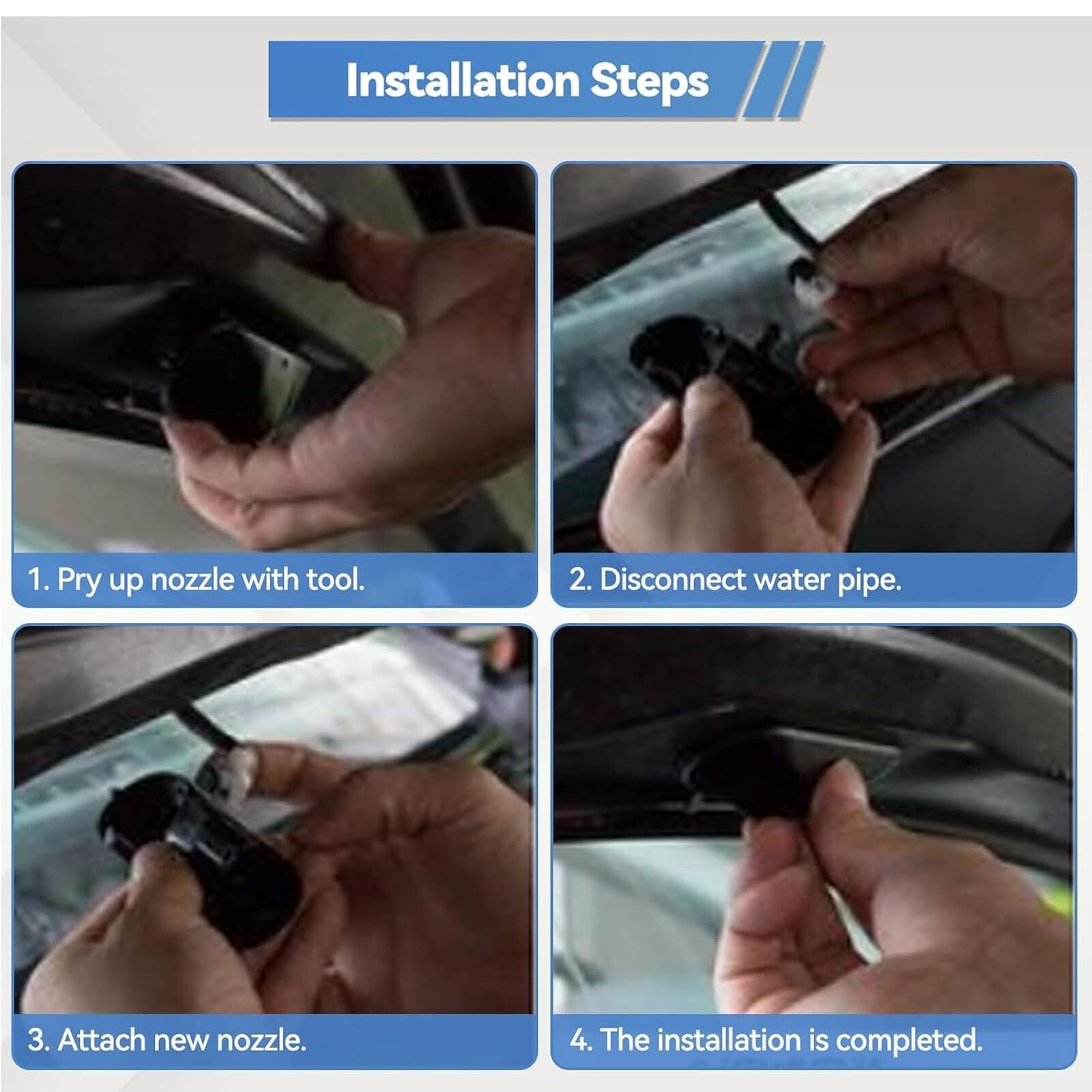 Installation Steps

1. Pry up nozzle with tool.

2. Disconnect water pipe.

3. Attach new nozzle.

4. The installation is completed.