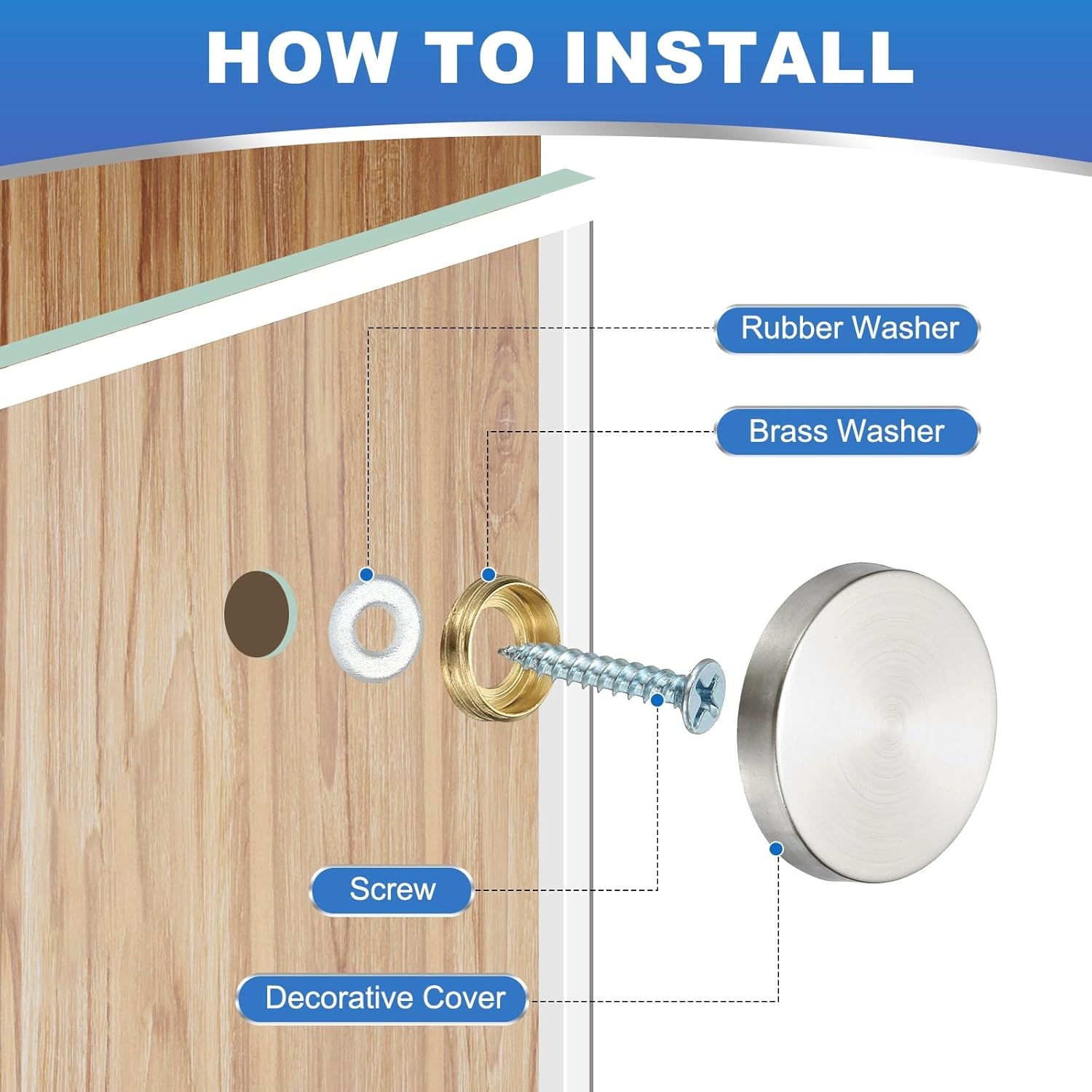 HOW TO INSTALL

Rubber Washer

Brass Washer

Screw

Decorative Cover