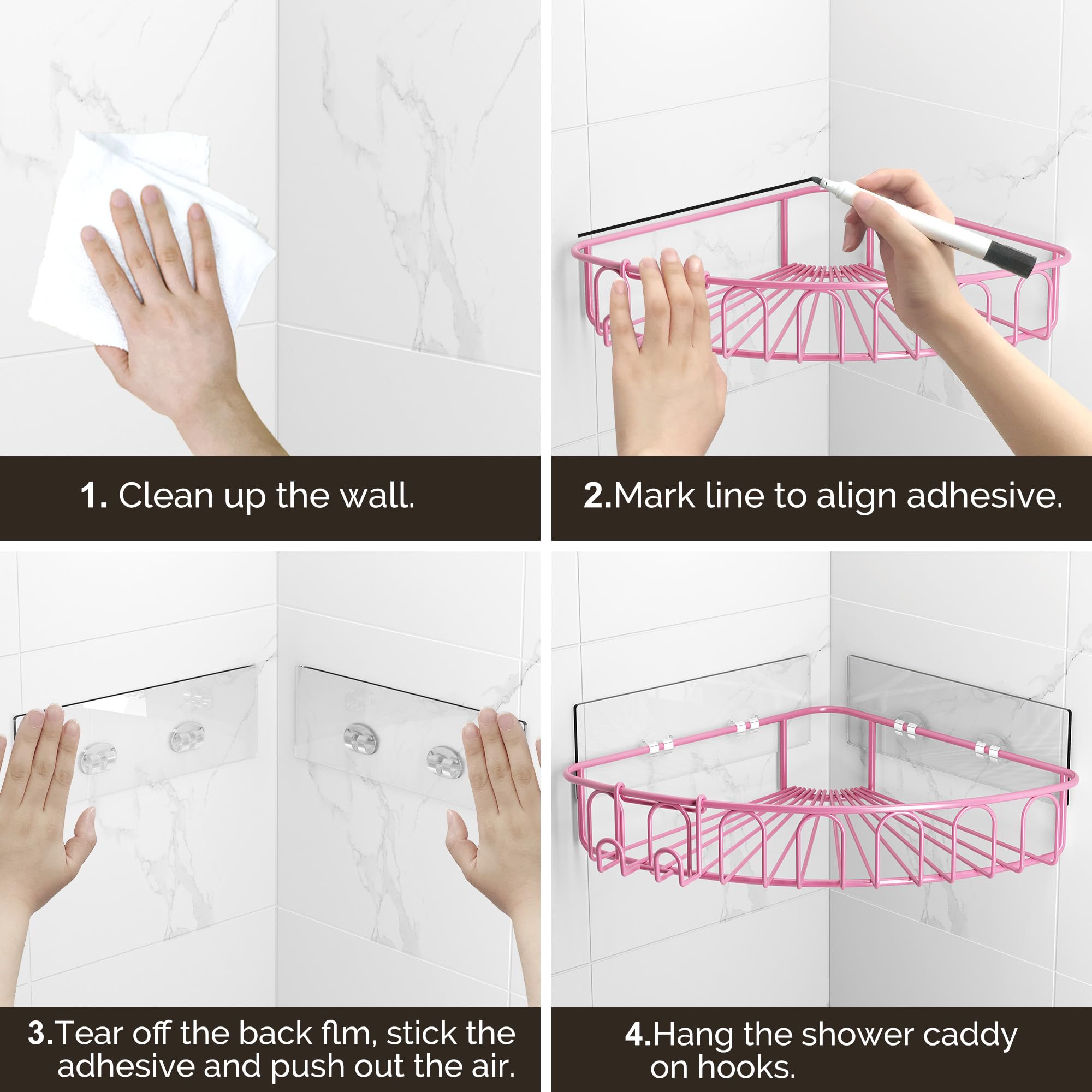 1. Clean up the wall.

2.Mark line to align adhesive.

3.Tear off the back flm, stick the adhesive and push out the air.

4.Hang the shower caddy on hooks.