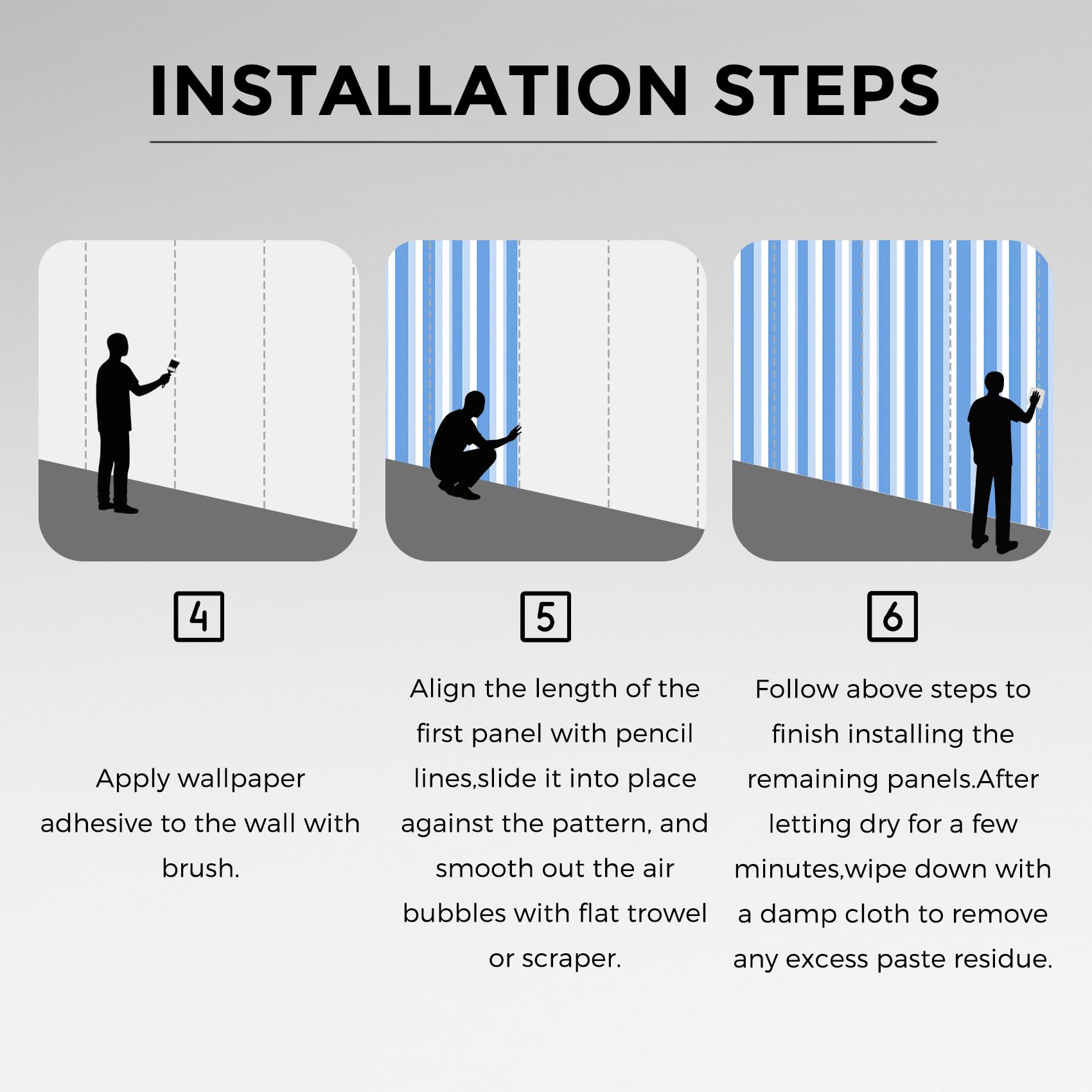 INSTALLATION STEPS

4

Apply wallpaper adhesive to the wall with brush.

5

Align the length of the first panel with pencil lines,slide it into place against the pattern, and smooth out the air bubbles with flat trowel or scraper.

6

Follow above steps to finish installing the remaining panels.After letting dry for a few minutes,wipe down with a damp cloth to remove any excess paste residue.