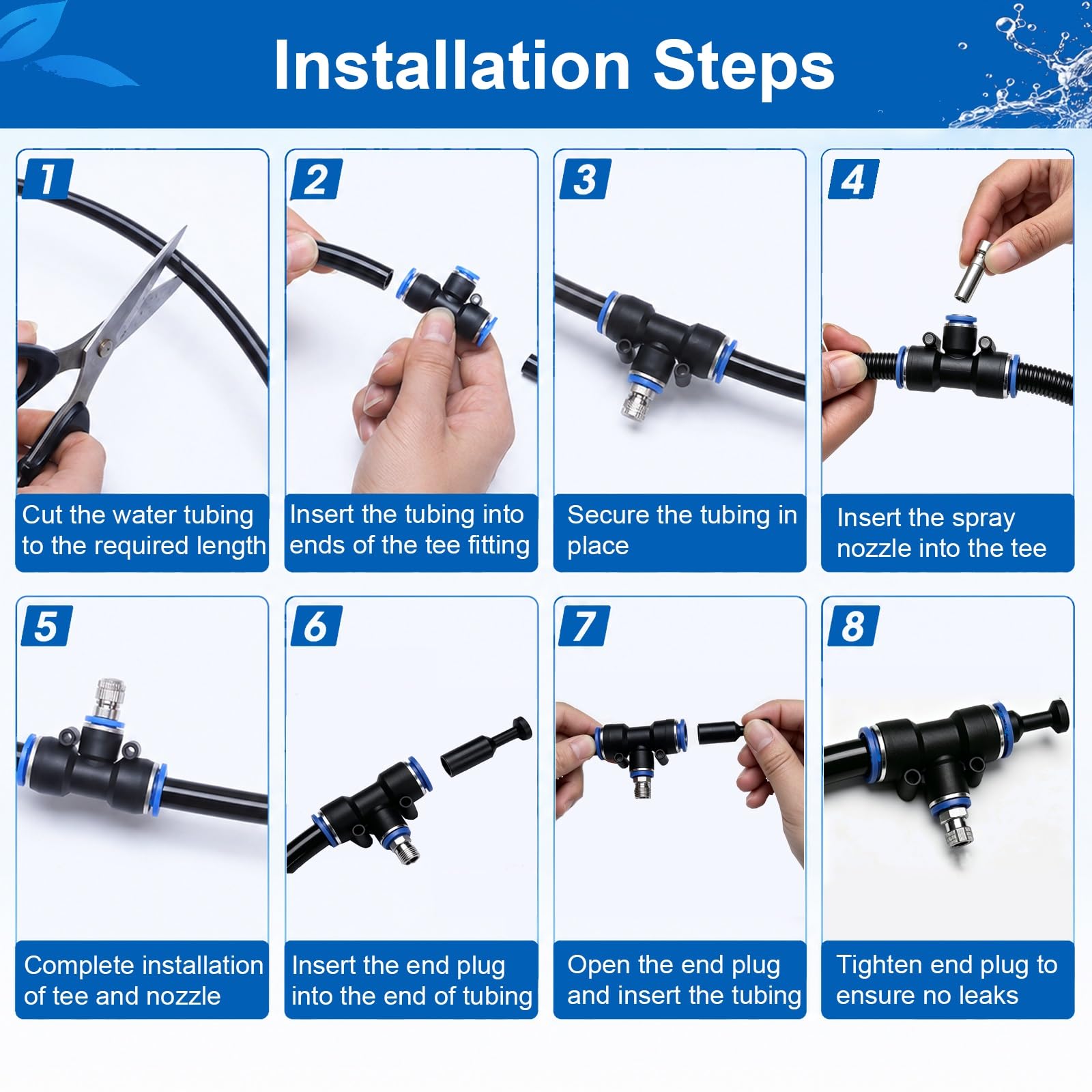 Installation Steps

1
Cut the water tubing to the required length

2
Insert the tubing into ends of the tee fitting

3
Secure the tubing in place

4
Insert the spray nozzle into the tee

5
Complete installation of tee and nozzle

6
Insert the end plug into the end of tubing

7
Open the end plug and insert the tubing

8
Tighten end plug to ensure no leaks