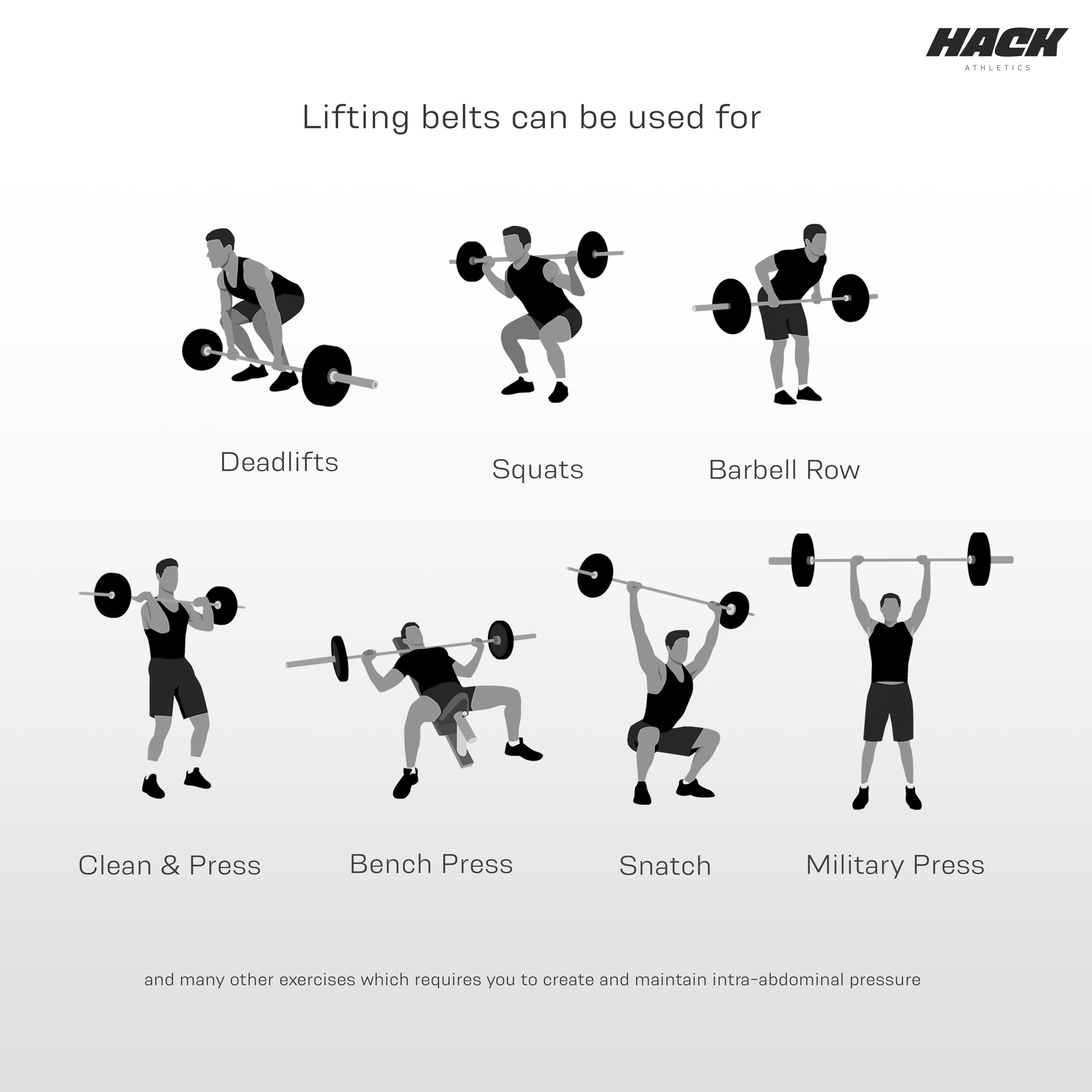 HACK
ATHLETICS

Lifting belts can be used for

Deadlifts

Squats

Barbell Row

Clean & Press

Bench Press

Snatch

Military Press

and many other exercises which requires you to create and maintain intra-abdominal pressure