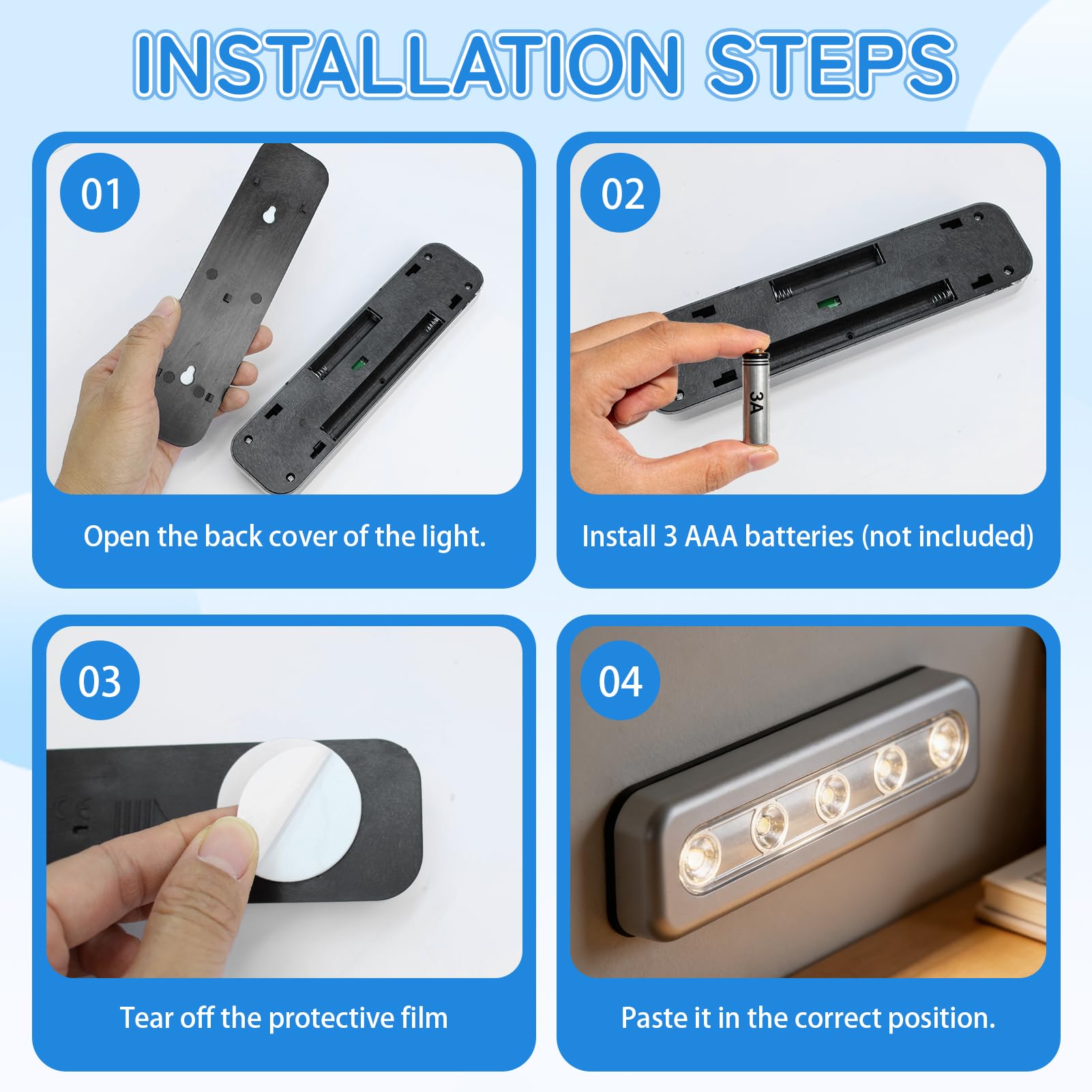 INSTALLATION STEPS

01

Open the back cover of the light.

02

3A

Install 3 AAA batteries (not included)

03

Tear off the protective film

04

Paste it in the correct position.