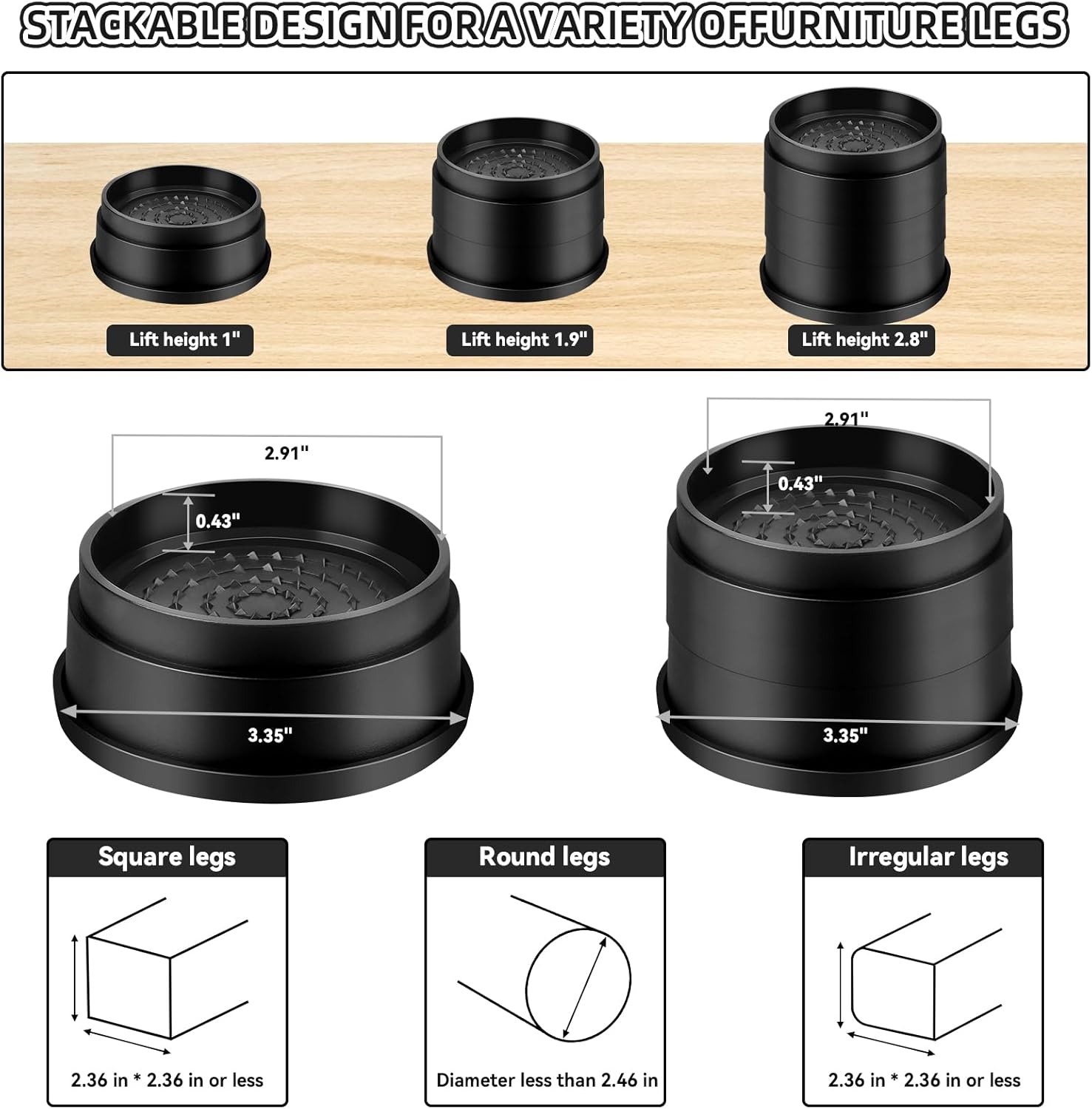 STACKABLE DESIGN FOR A VARIETY OFFURNITURE LEGS

Lift height 1"

Lift height 1.9"

Lift height 2.8"

2.91"

0.43"

3.35"

2.91"

0.43"

3.35"

Square legs

2.36 in * 2.36 in or less

Round legs

Diameter less than 2.46 in

Irregular legs

2.36 in * 2.36 in or less