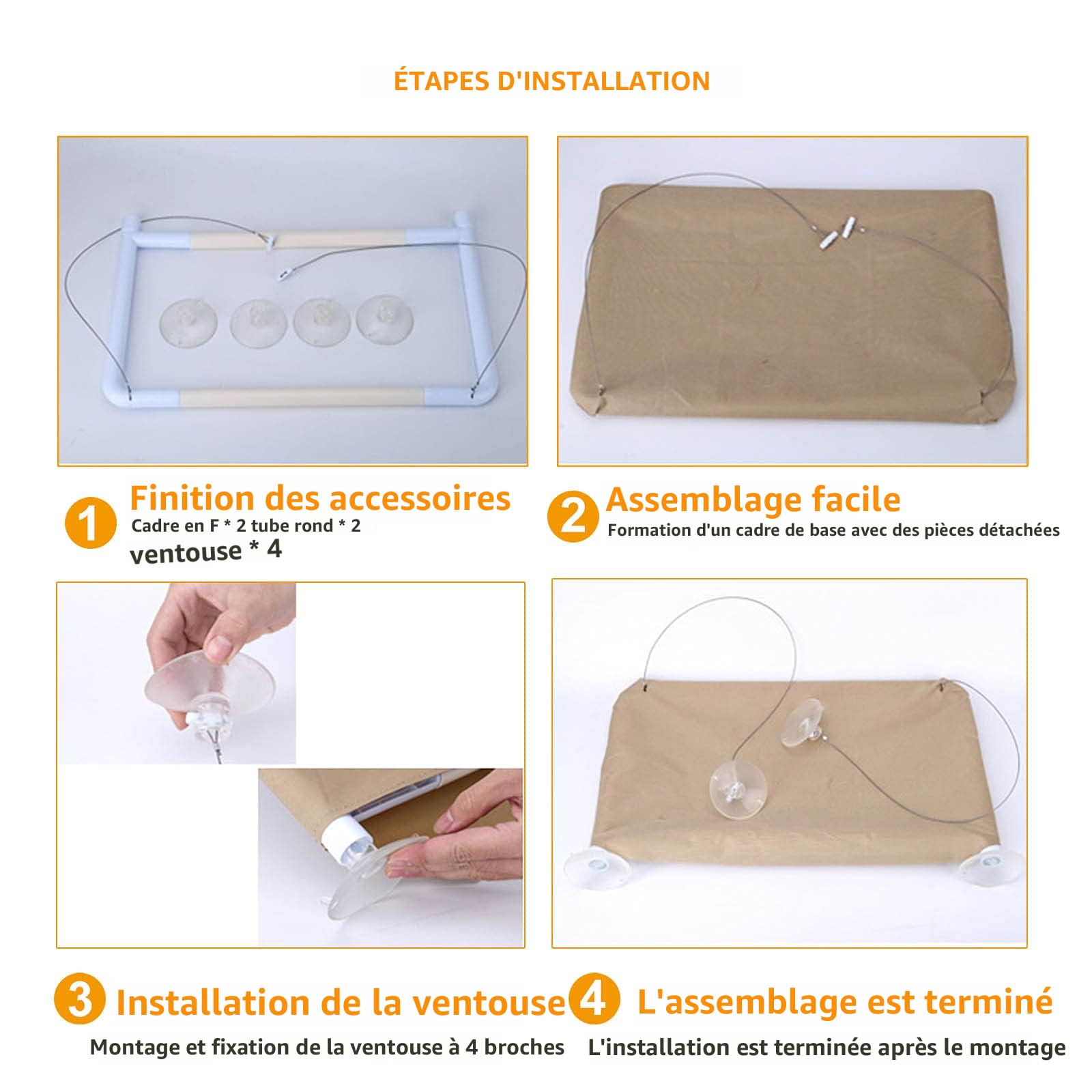 ÉTAPES D'INSTALLATION

1 Finition des accessoires
Cadre en F * 2 tube rond * 2
ventouse * 4

2 Assemblage facile
Formation d'un cadre de base avec des pièces détachées

3 Installation de la ventouse
Montage et fixation de la ventouse à 4 broches

4 L'assemblage est terminé
L'installation est terminée après le montage