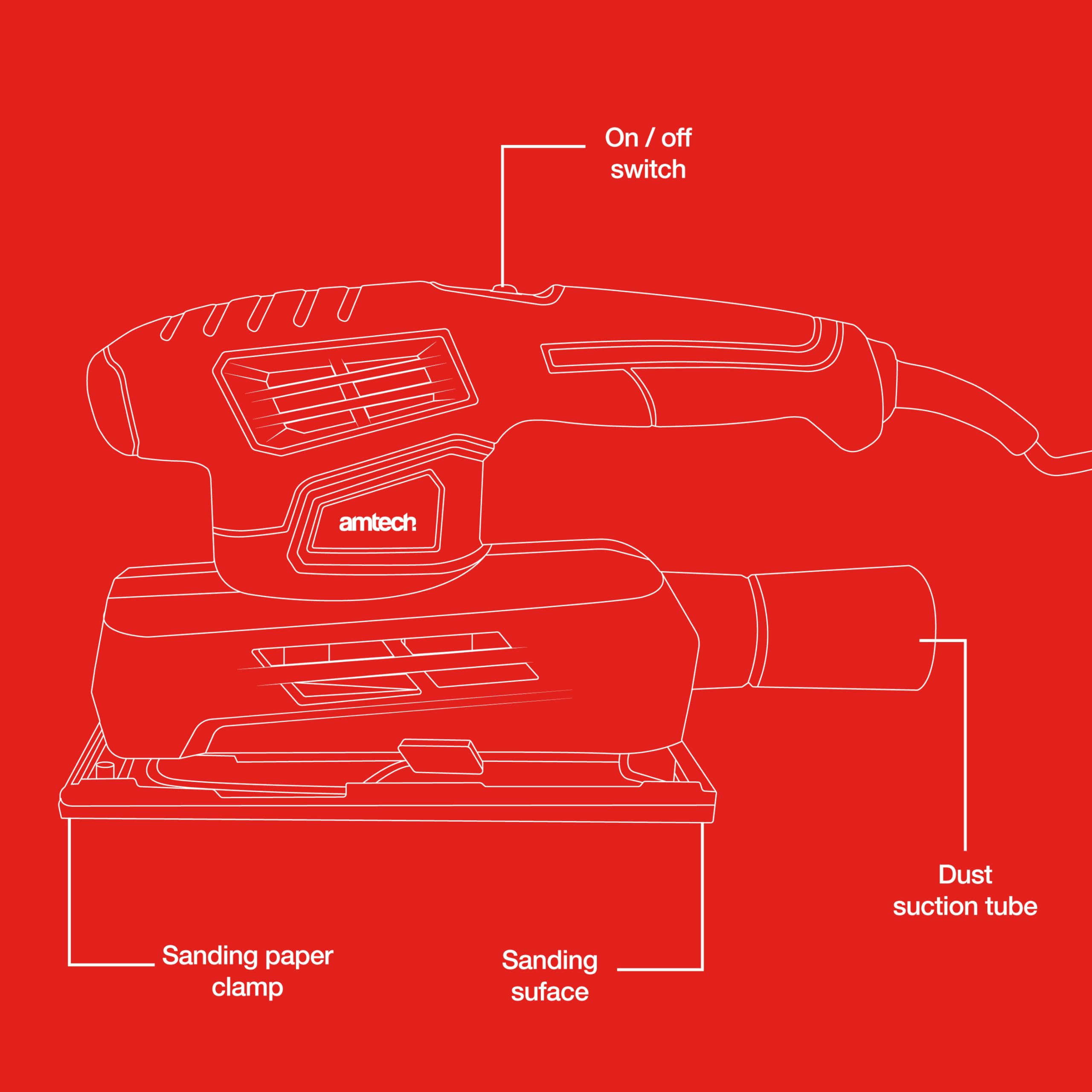 On / off switch

amtech

Dust suction tube

Sanding paper clamp

Sanding suface