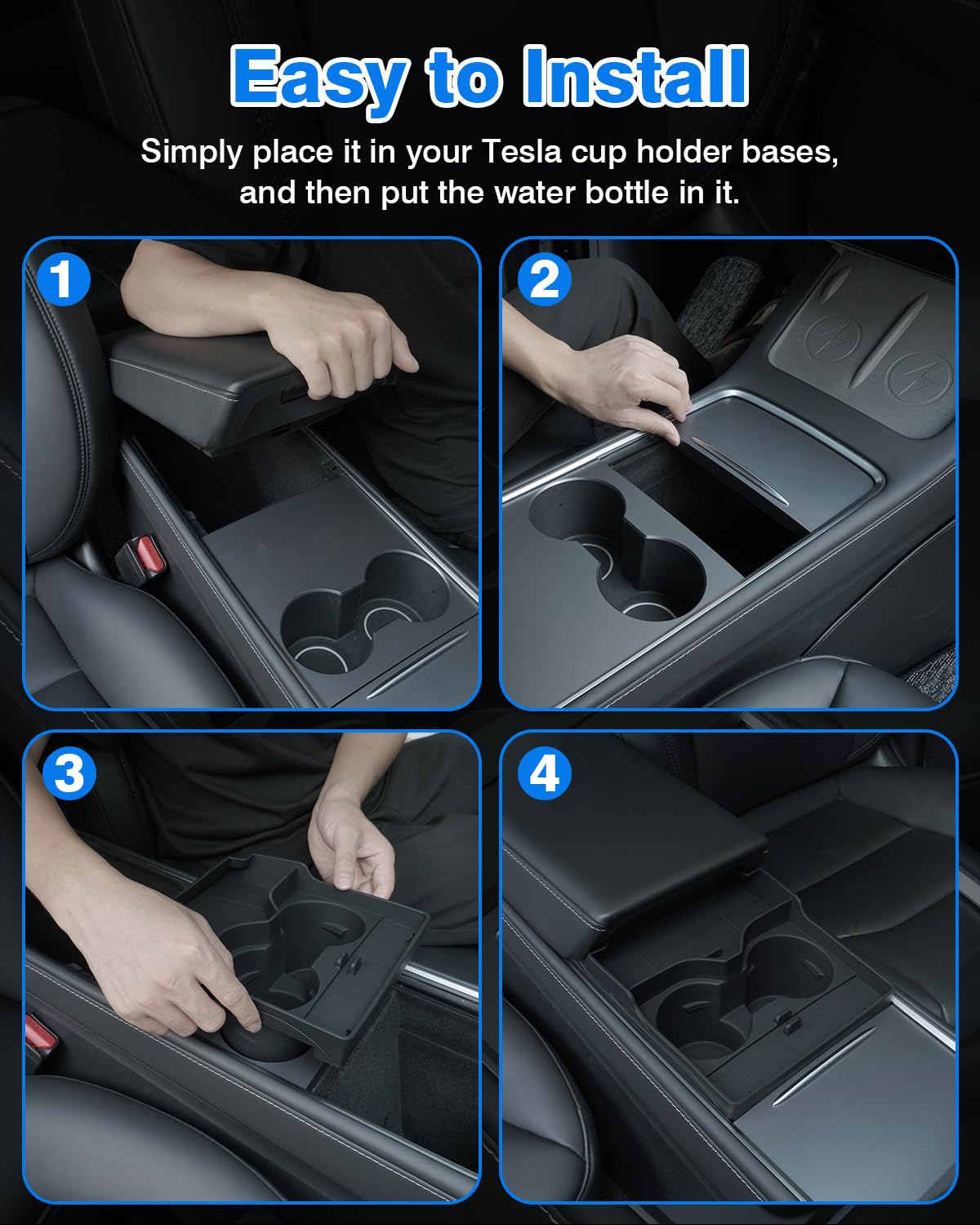 Easy to Install

Simply place it in your Tesla cup holder bases, and then put the water bottle in it.

1

2

3

4