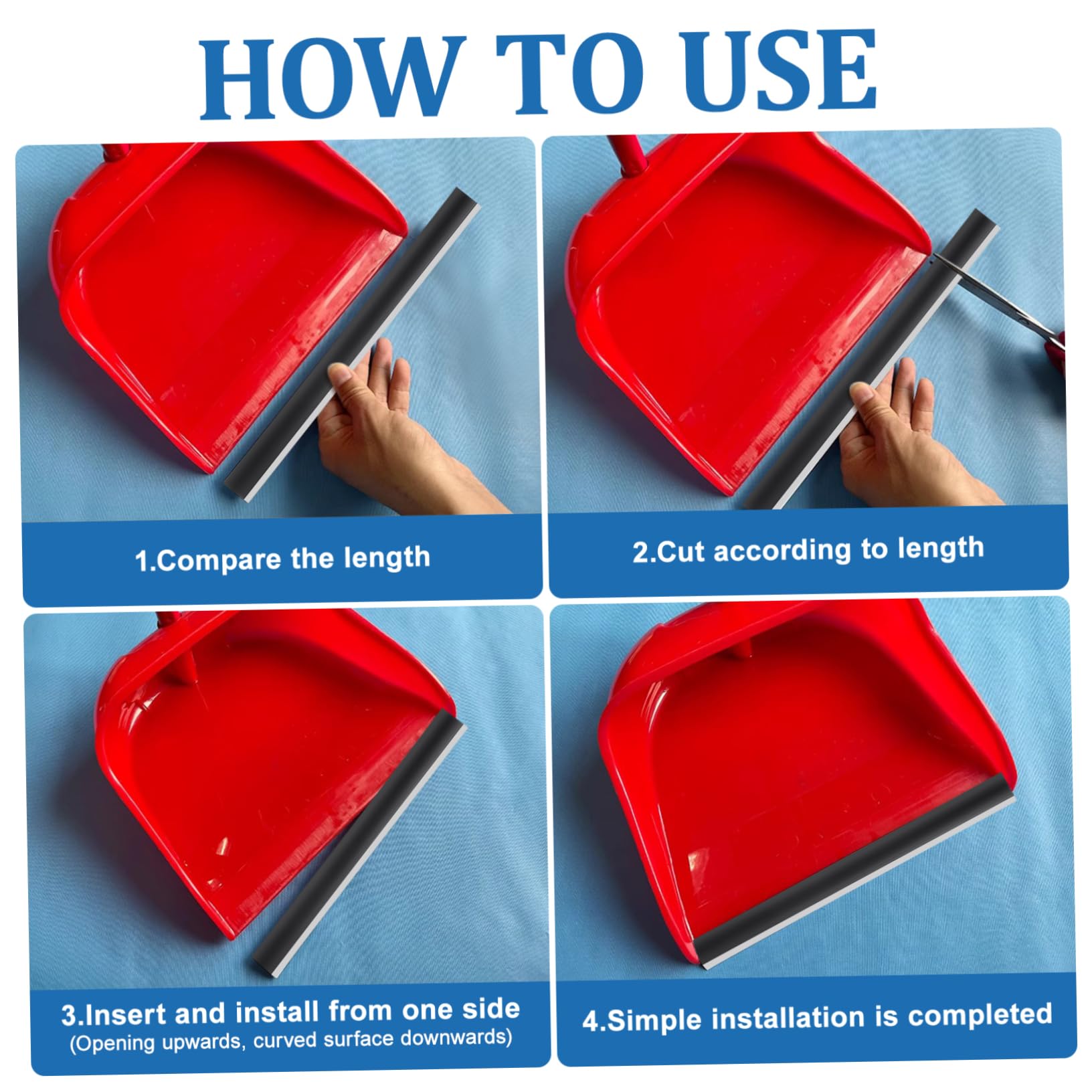 HOW TO USE

1.Compare the length

2.Cut according to length

3.Insert and install from one side
(Opening upwards, curved surface downwards)

4.Simple installation is completed