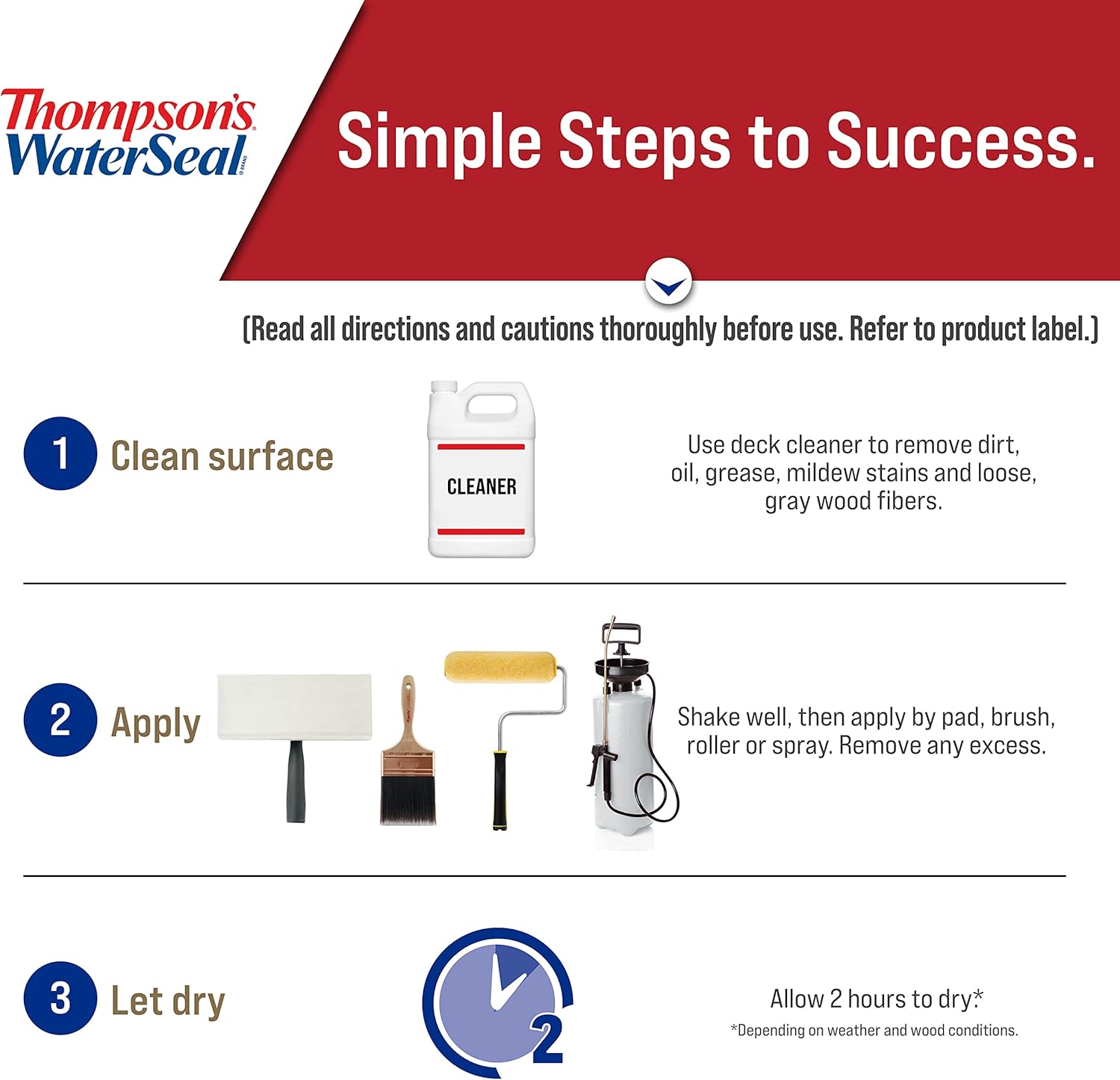 Thompson's WaterSeal® BRAND

Simple Steps to Success.

(Read all directions and cautions thoroughly before use. Refer to product label.)

1 Clean surface

CLEANER

Use deck cleaner to remove dirt, oil, grease, mildew stains and loose, gray wood fibers.

2 Apply

Shake well, then apply by pad, brush, roller or spray. Remove any excess.

3 Let dry

2

Allow 2 hours to dry.*
*Depending on weather and wood conditions.