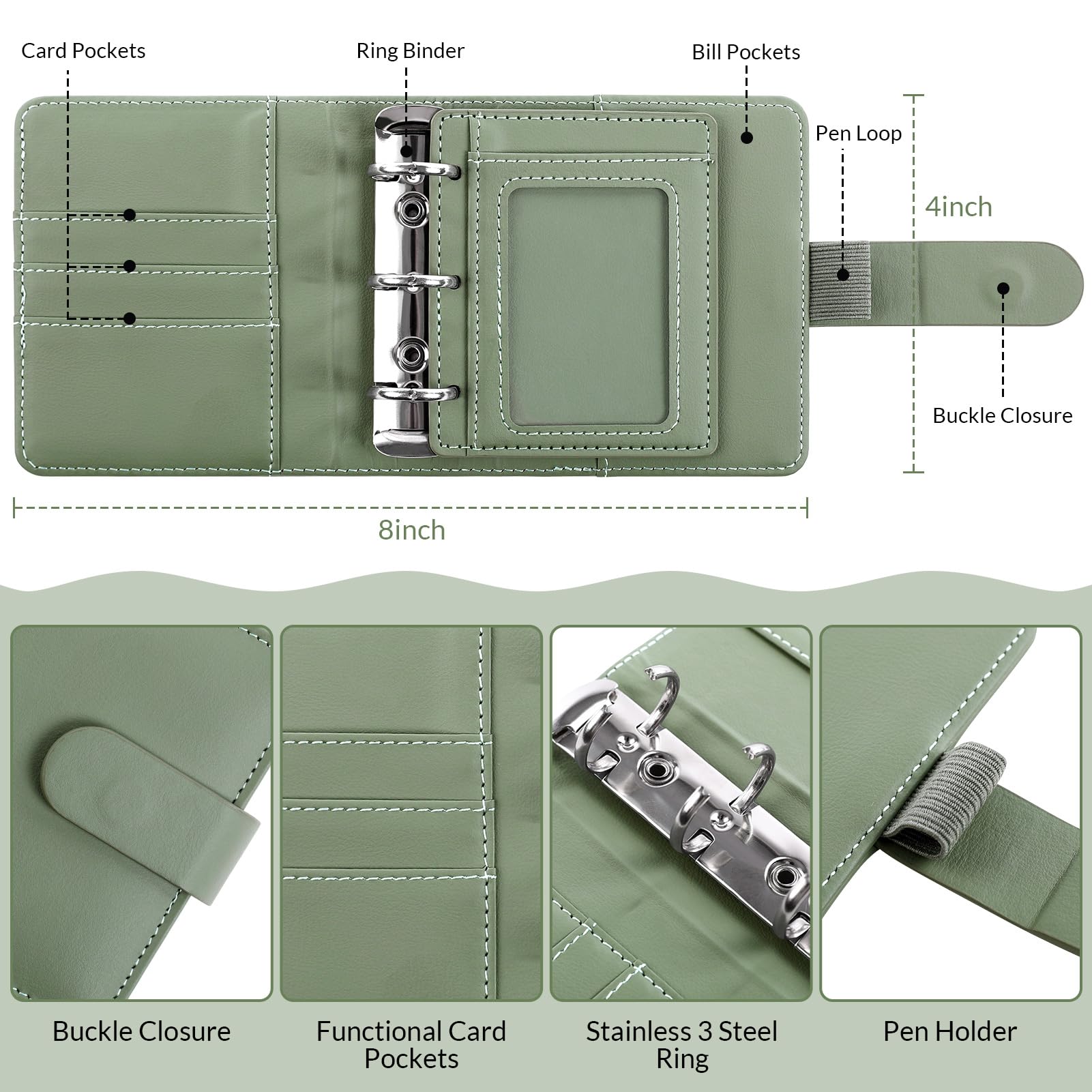 Card Pockets

Ring Binder

Bill Pockets

Pen Loop

4inch

Buckle Closure

8inch

Buckle Closure

Functional Card Pockets

Stainless 3 Steel Ring

Pen Holder