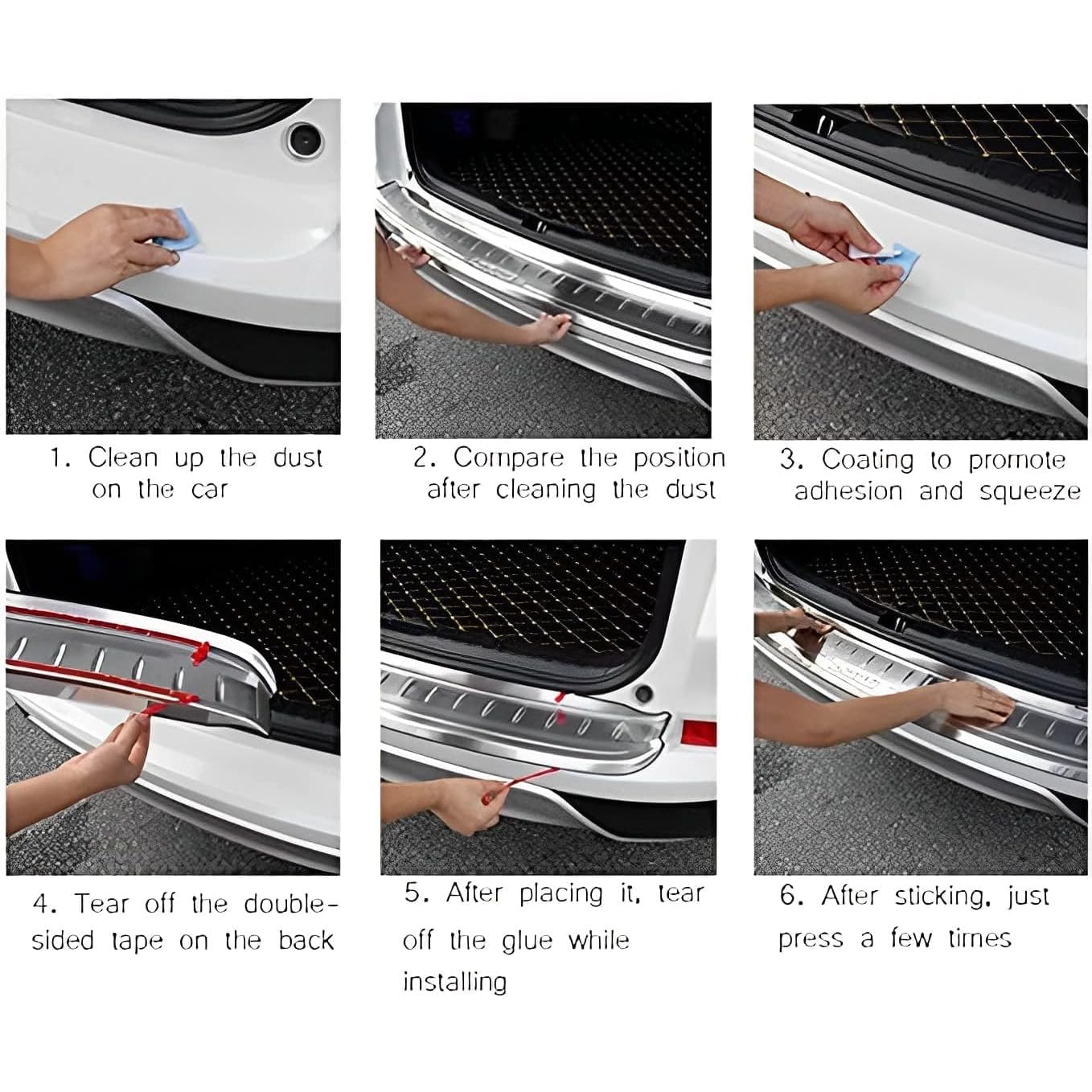 1. Clean up the dust on the car

2. Compare the position after cleaning the dust

3. Coating to promote adhesion and squeeze

4. Tear off the double-sided tape on the back

5. After placing it, tear off the glue while installing

6. After sticking, just press a few times