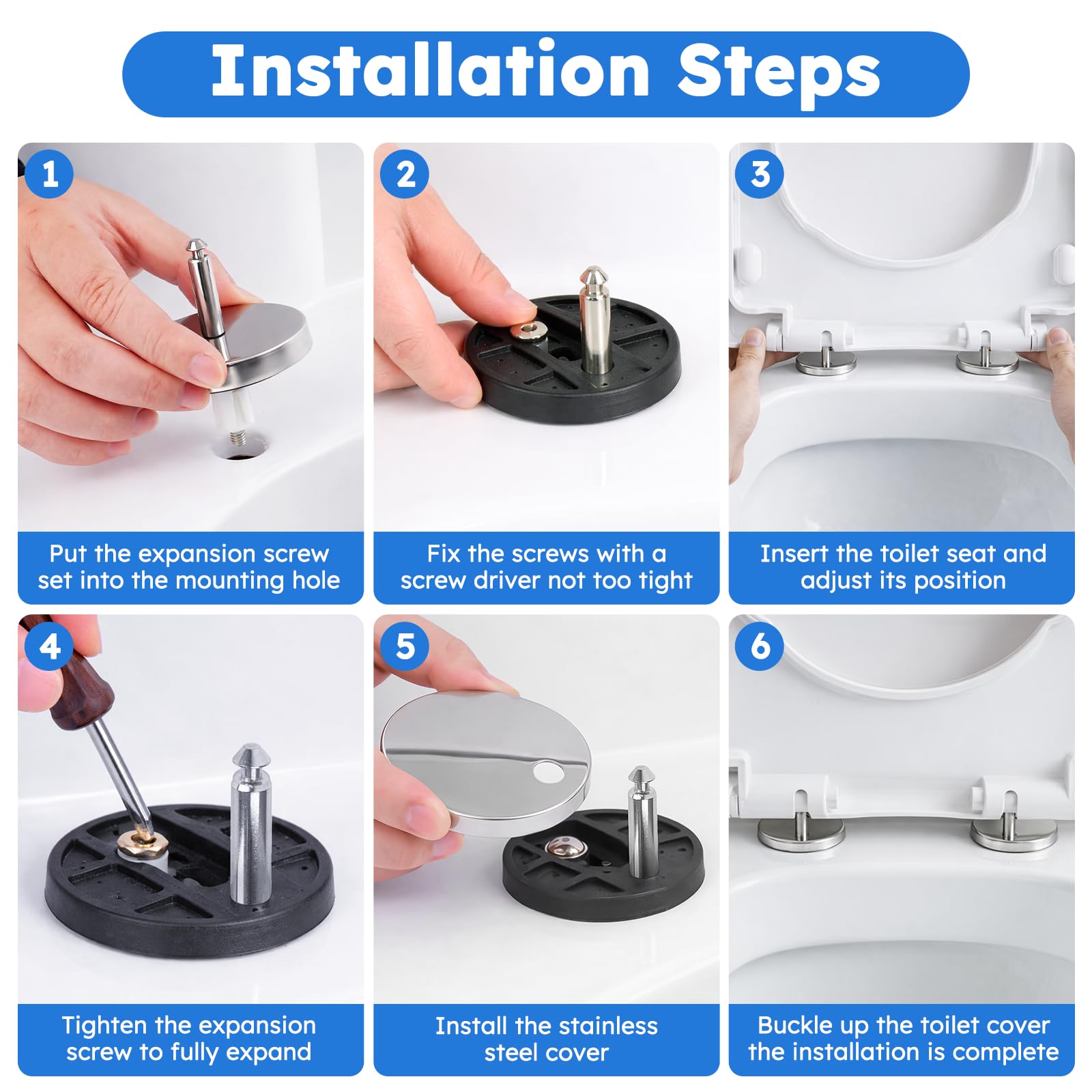 Installation Steps

1
Put the expansion screw set into the mounting hole

2
Fix the screws with a screw driver not too tight

3
Insert the toilet seat and adjust its position

4
Tighten the expansion screw to fully expand

5
Install the stainless steel cover

6
Buckle up the toilet cover the installation is complete