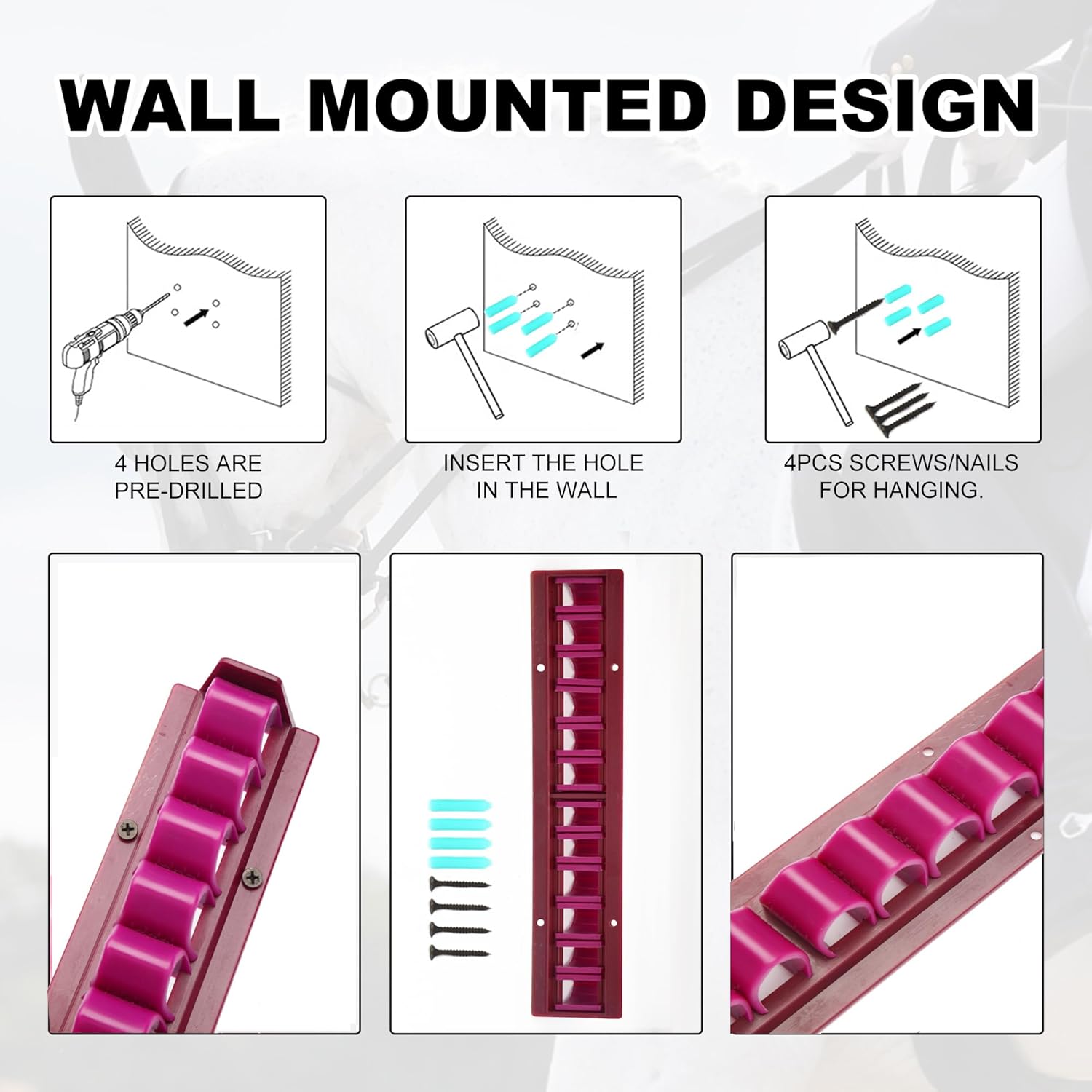 WALL MOUNTED DESIGN

4 HOLES ARE PRE-DRILLED

INSERT THE HOLE IN THE WALL

4PCS SCREWS/NAILS FOR HANGING.