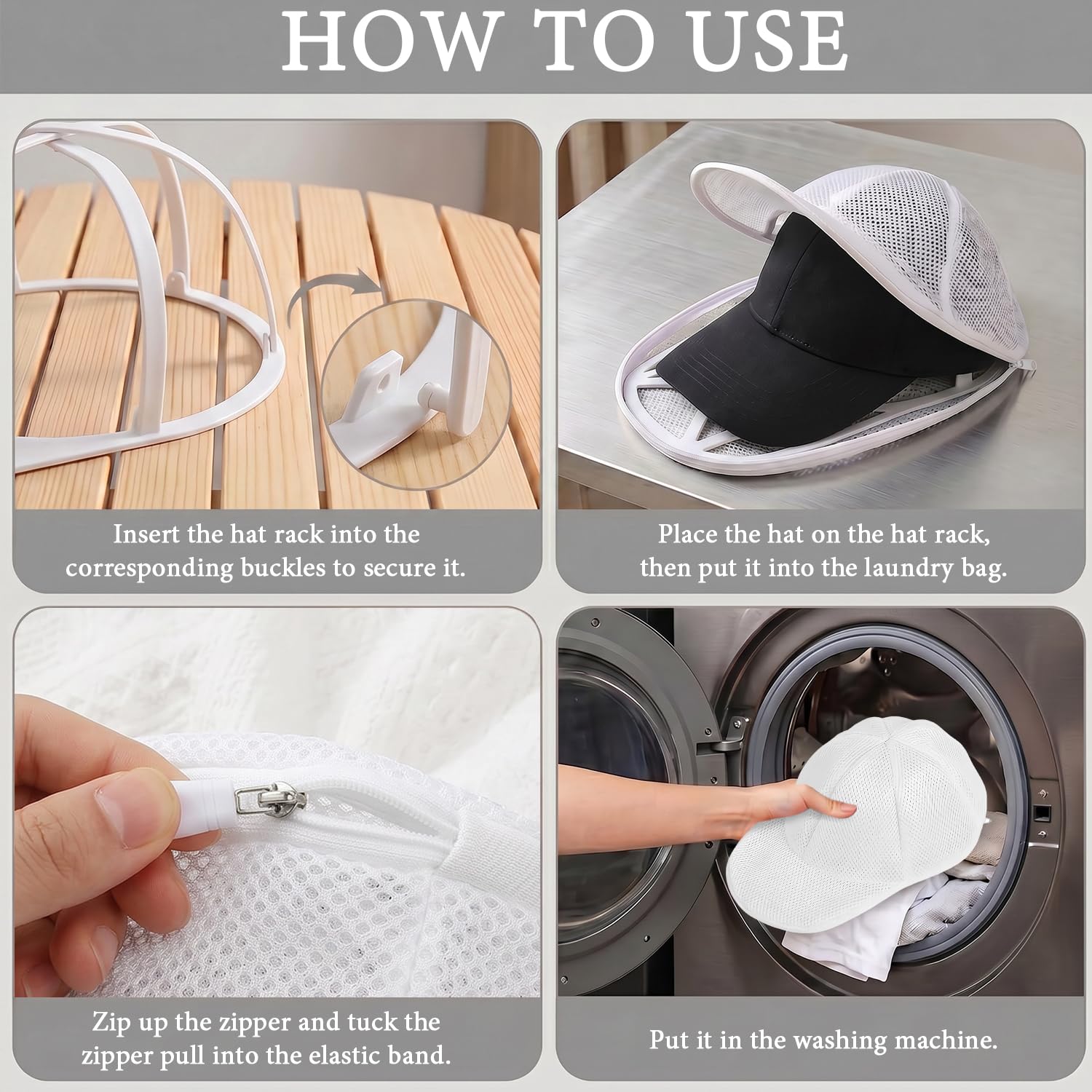 HOW TO USE

Insert the hat rack into the corresponding buckles to secure it.

Place the hat on the hat rack, then put it into the laundry bag.

Zip up the zipper and tuck the zipper pull into the elastic band.

Put it in the washing machine.