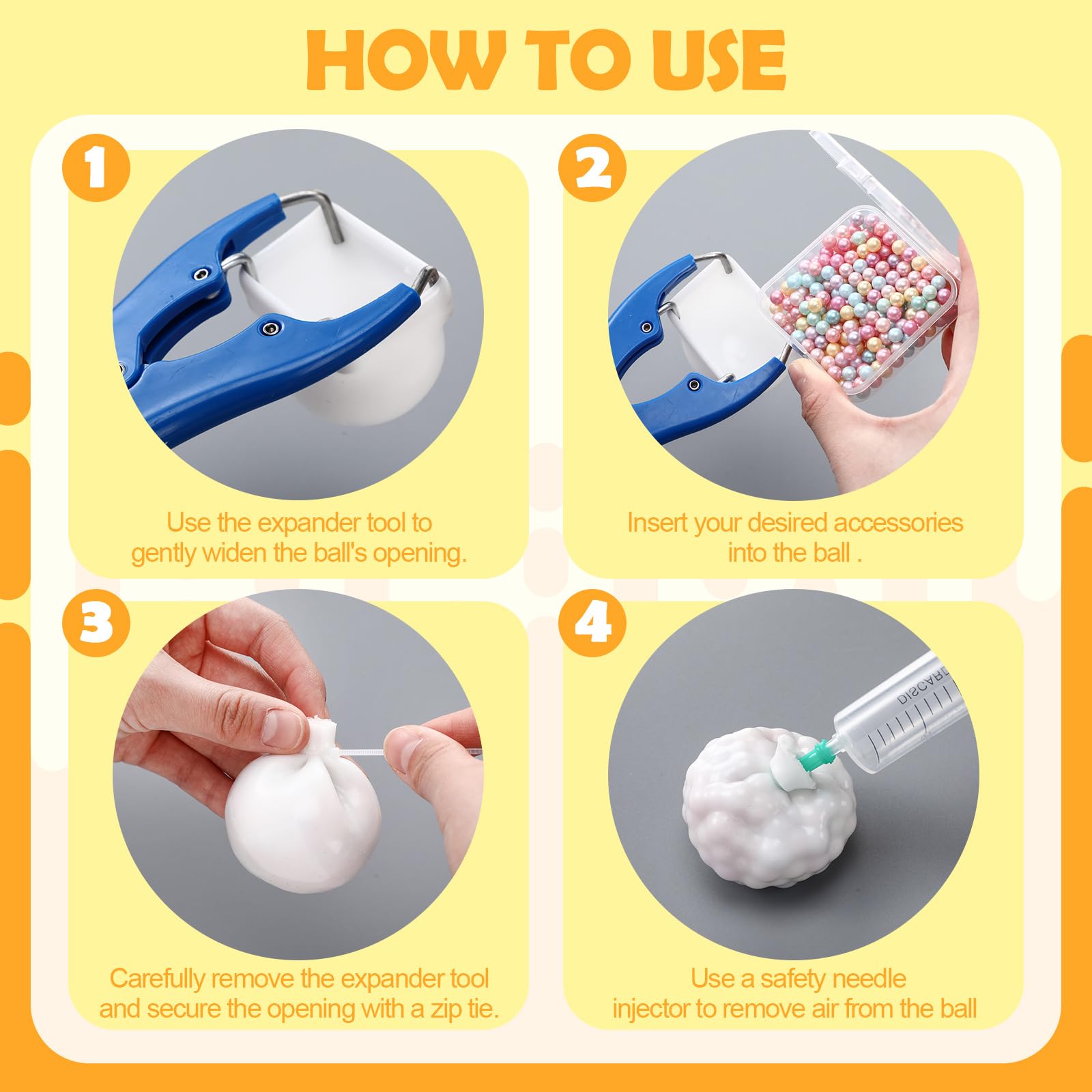 HOW TO USE

1

Use the expander tool to gently widen the ball's opening.

2

Insert your desired accessories into the ball .

3

Carefully remove the expander tool and secure the opening with a zip tie.

4

DISCARD

Use a safety needle injector to remove air from the ball