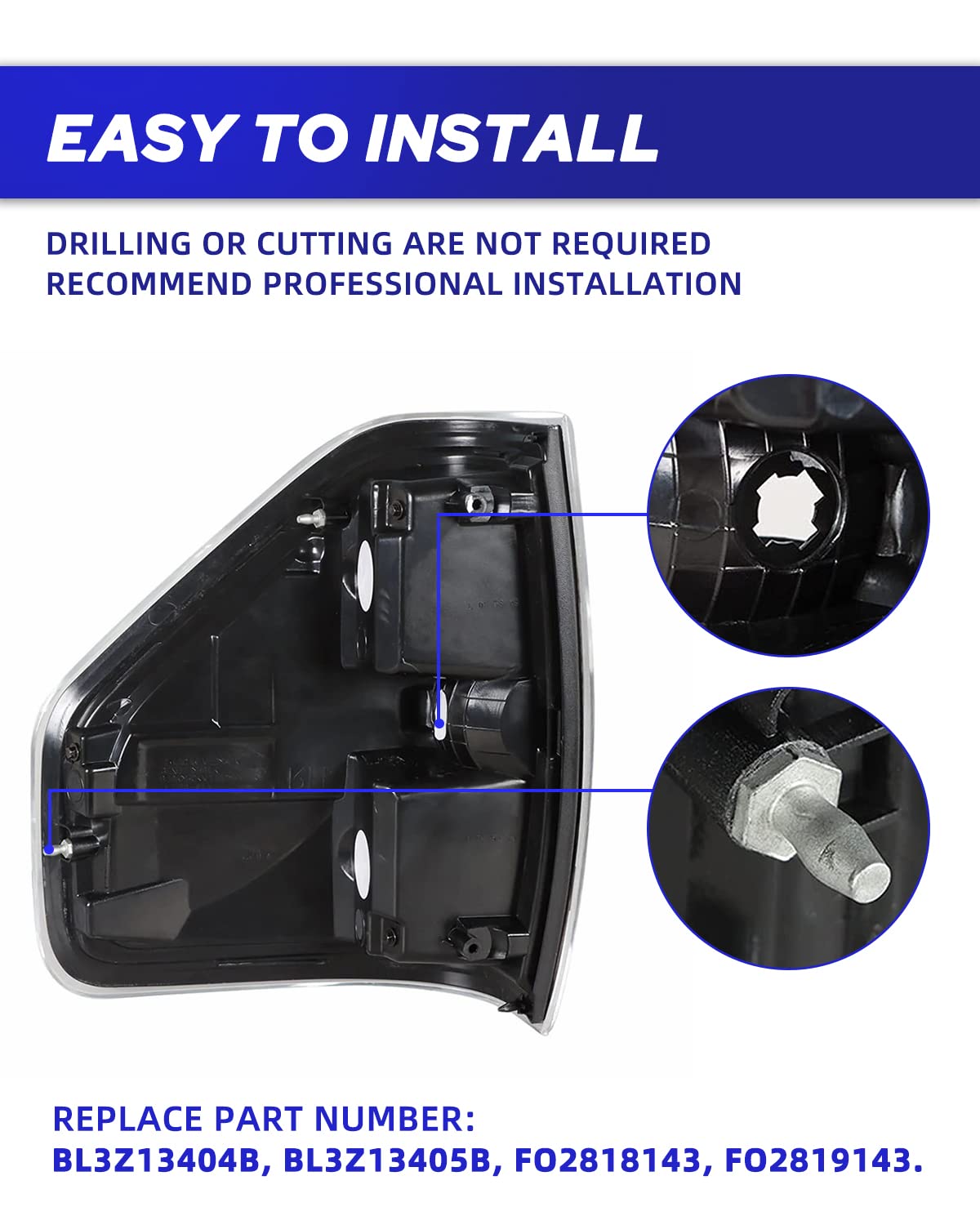 EASY TO INSTALL

DRILLING OR CUTTING ARE NOT REQUIRED
RECOMMEND PROFESSIONAL INSTALLATION

REPLACE PART NUMBER:
BL3Z13404B, BL3Z13405B, FO2818143, FO2819143.