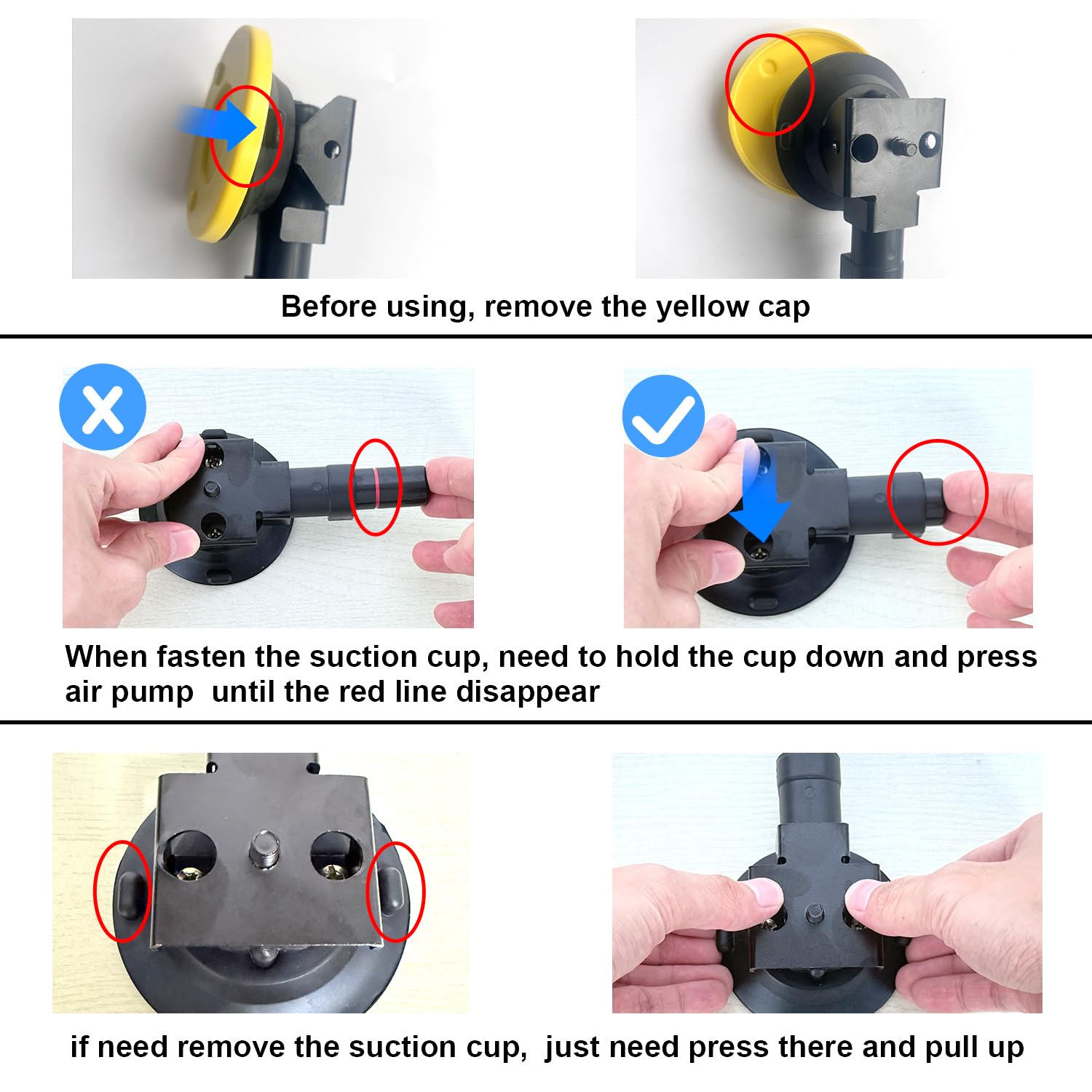 Before using, remove the yellow cap

When fasten the suction cup, need to hold the cup down and press air pump until the red line disappear

if need remove the suction cup, just need press there and pull up