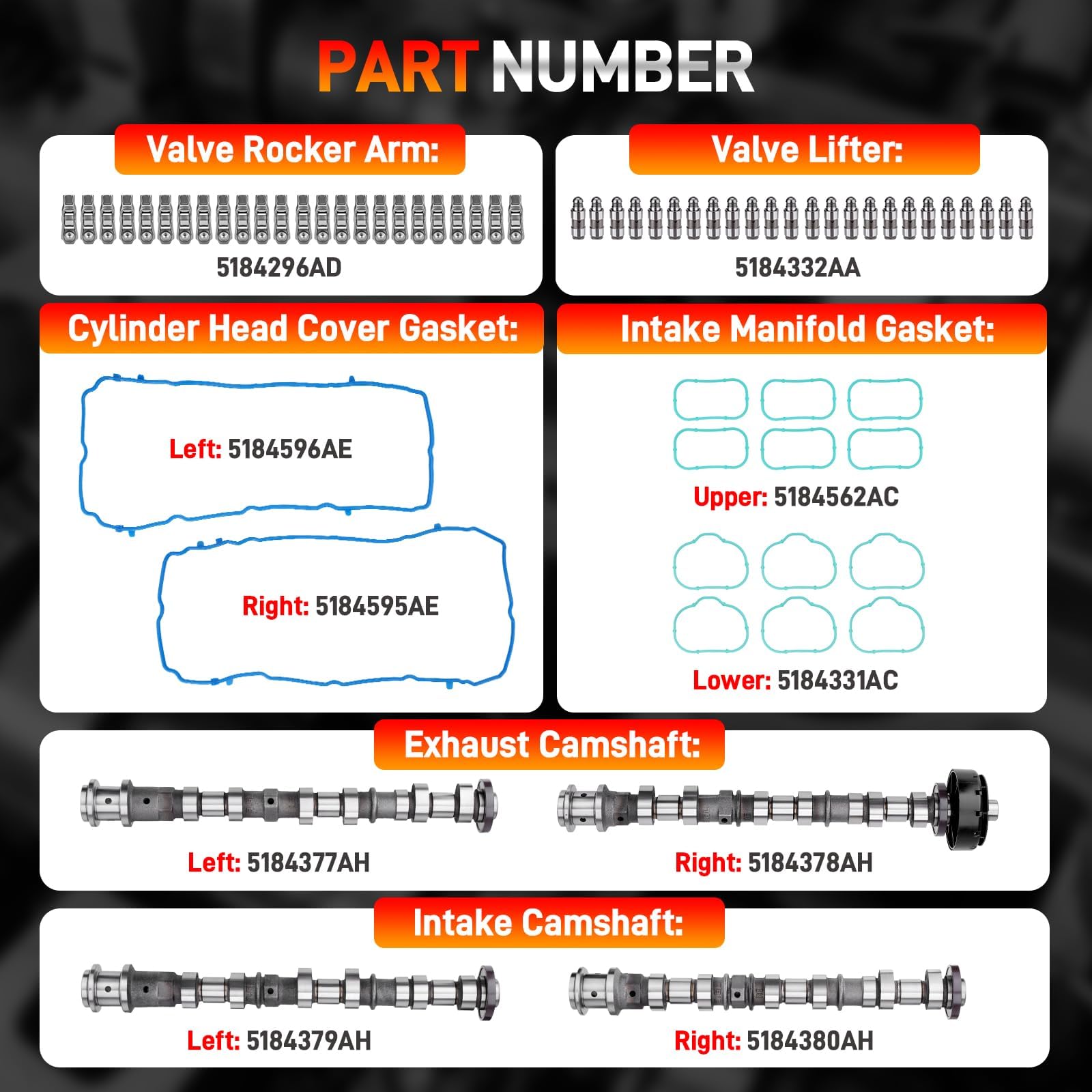 PART NUMBER

Valve Rocker Arm:

5184296AD

Valve Lifter:

5184332AA

Cylinder Head Cover Gasket:

Left: 5184596AE

Right: 5184595AE

Intake Manifold Gasket:

Upper: 5184562AC

Lower: 5184331AC

Exhaust Camshaft:

Left: 5184377AH

Right: 5184378AH

Intake Camshaft:

Left: 5184379AH

Right: 5184380AH