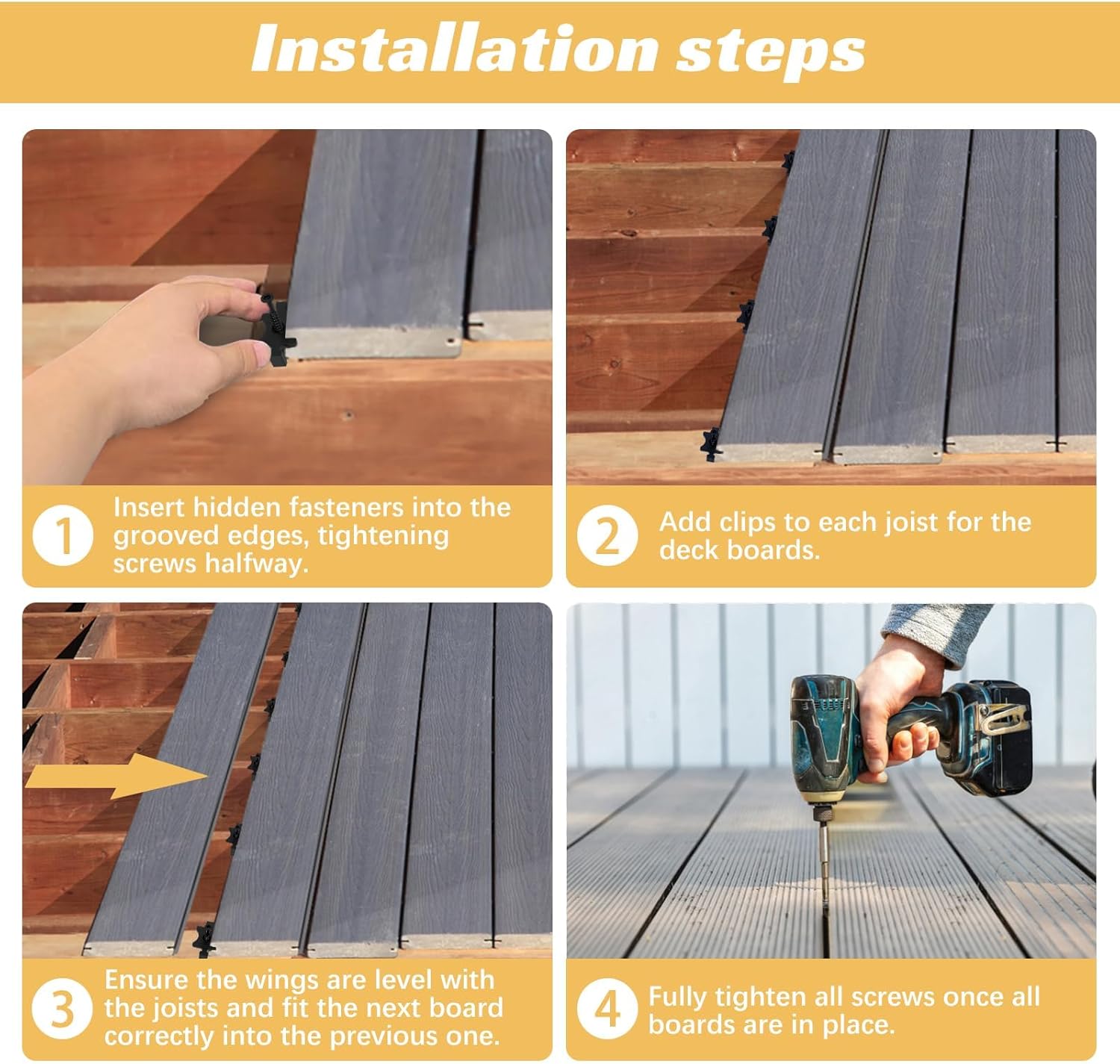 Installation steps

1 Insert hidden fasteners into the grooved edges, tightening screws halfway.

2 Add clips to each joist for the deck boards.

3 Ensure the wings are level with the joists and fit the next board correctly into the previous one.

4 Fully tighten all screws once all boards are in place.