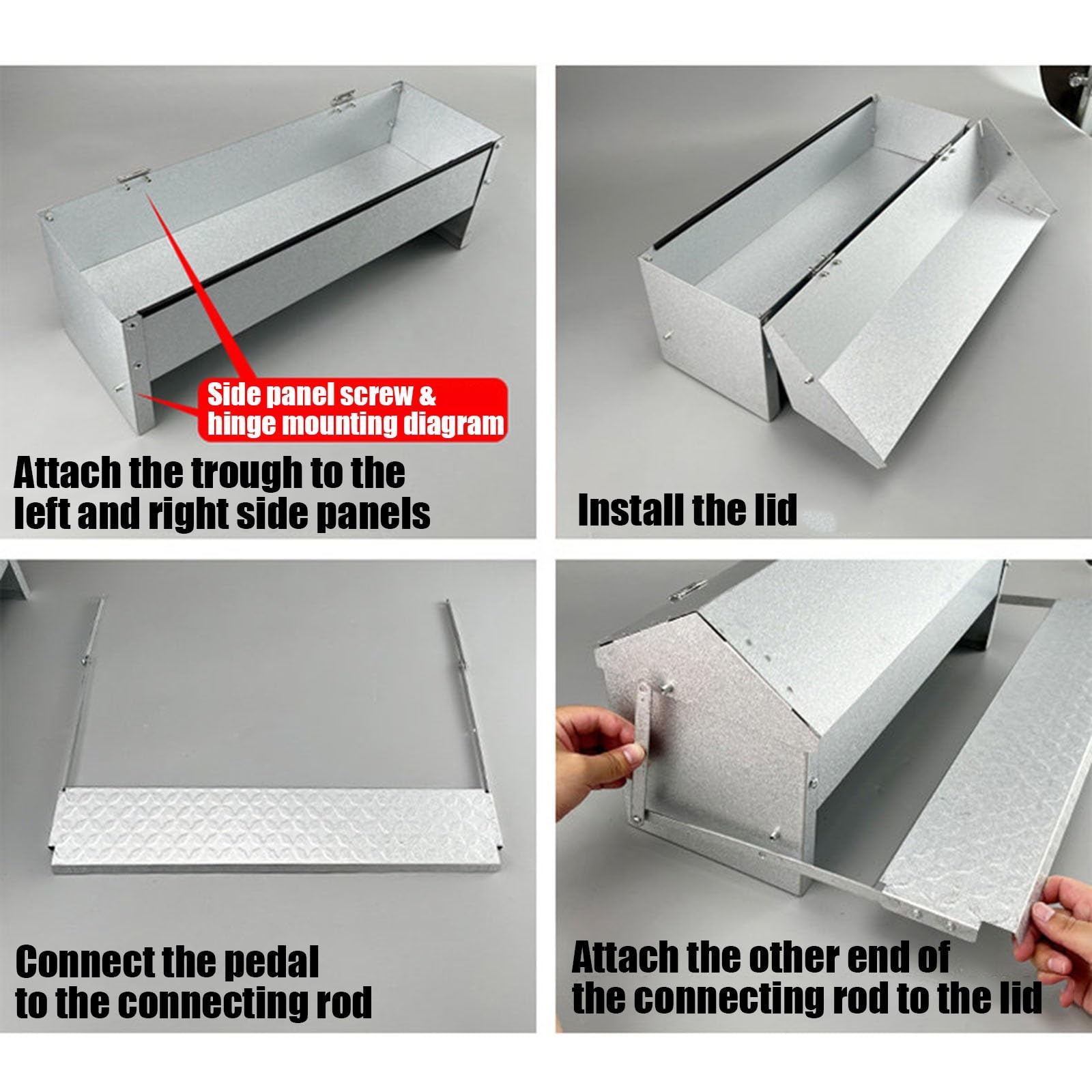 Side panel screw & hinge mounting diagram

Attach the trough to the left and right side panels

Install the lid

Connect the pedal to the connecting rod

Attach the other end of the connecting rod to the lid