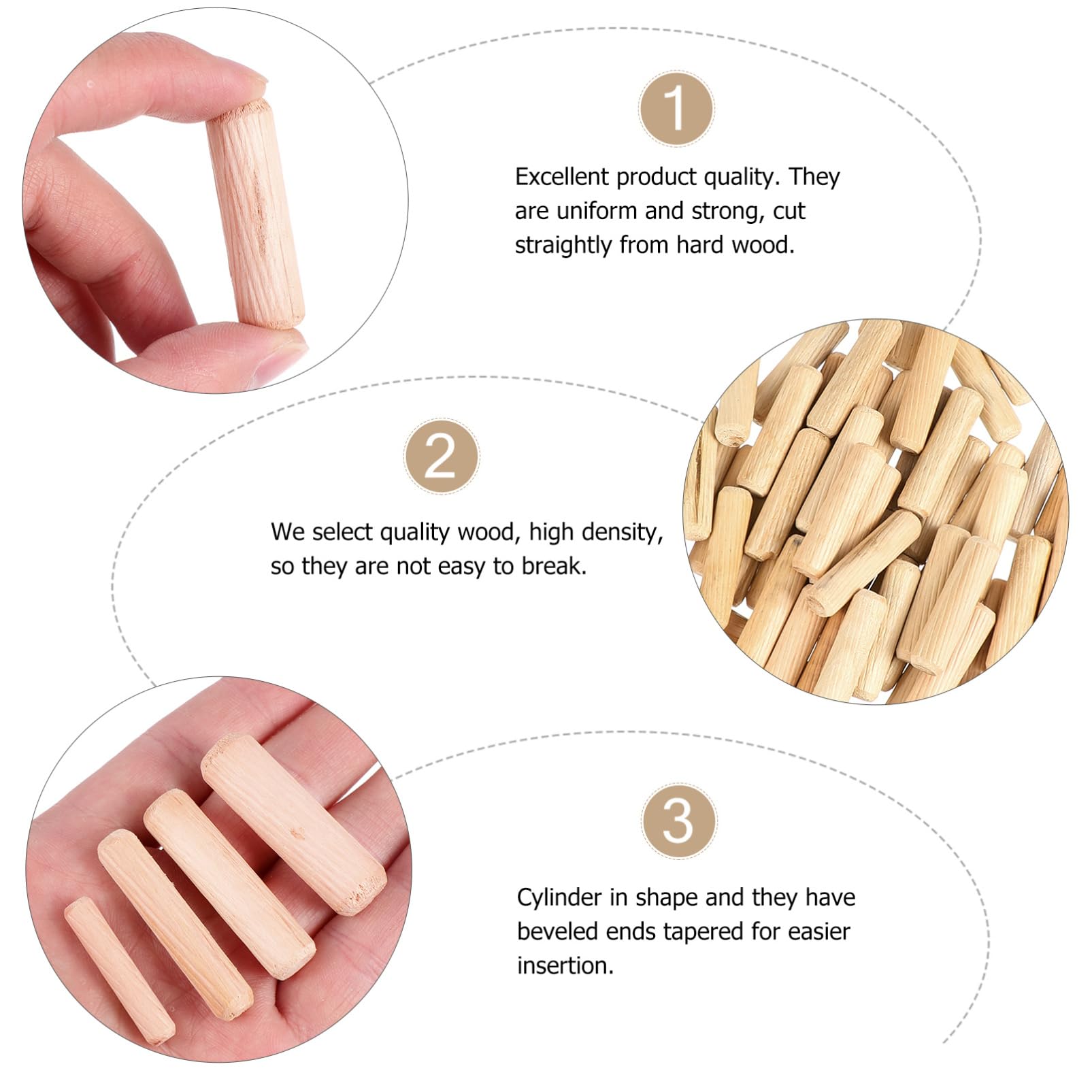 1

Excellent product quality. They are uniform and strong, cut straightly from hard wood.

2

We select quality wood, high density, so they are not easy to break.

3

Cylinder in shape and they have beveled ends tapered for easier insertion.