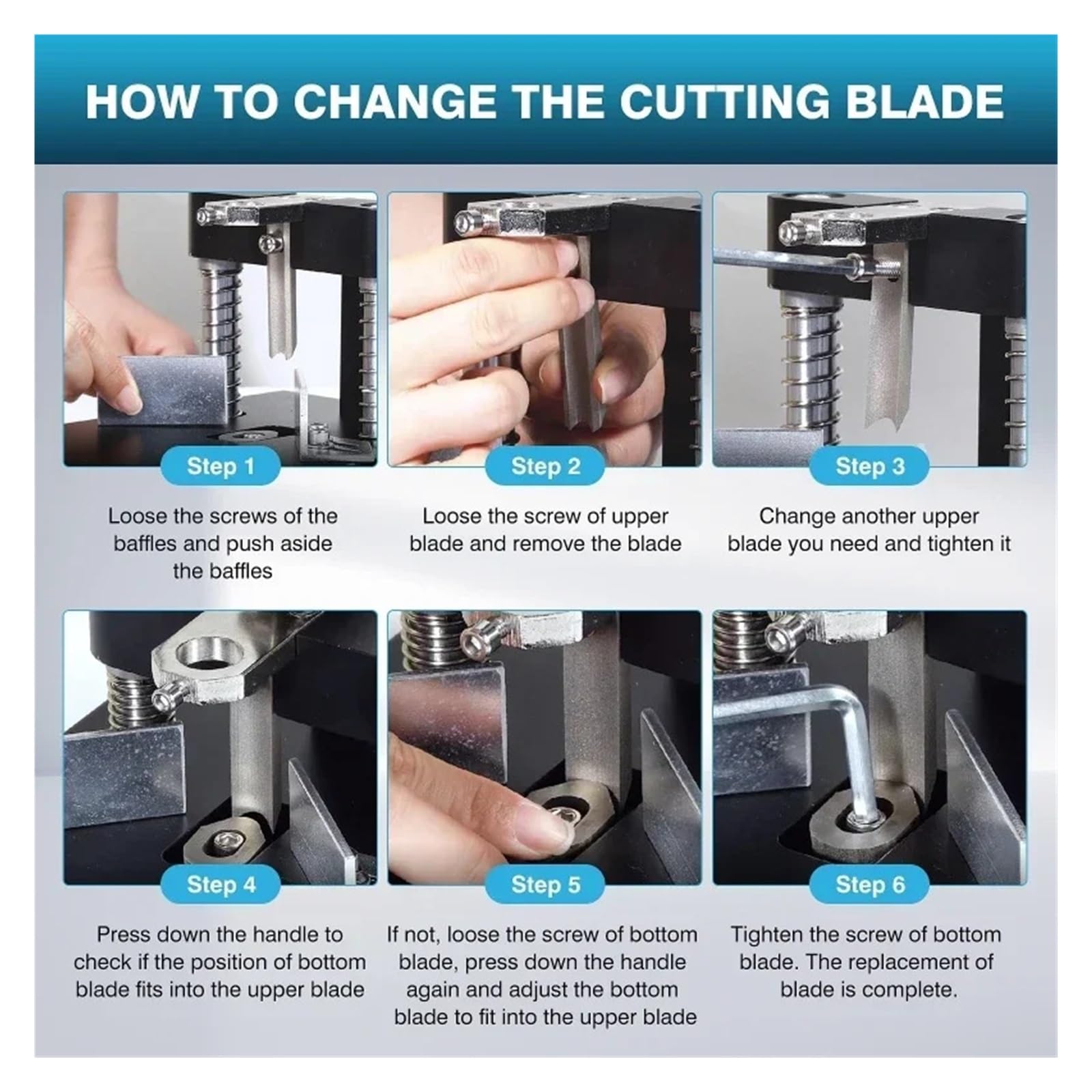 HOW TO CHANGE THE CUTTING BLADE

Step 1

Loose the screws of the baffles and push aside the baffles

Step 2

Loose the screw of upper blade and remove the blade

Step 3

Change another upper blade you need and tighten it

Step 4

Press down the handle to check if the position of bottom blade fits into the upper blade

Step 5

If not, loose the screw of bottom blade, press down the handle again and adjust the bottom blade to fit into the upper blade

Step 6

Tighten the screw of bottom blade. The replacement of blade is complete.