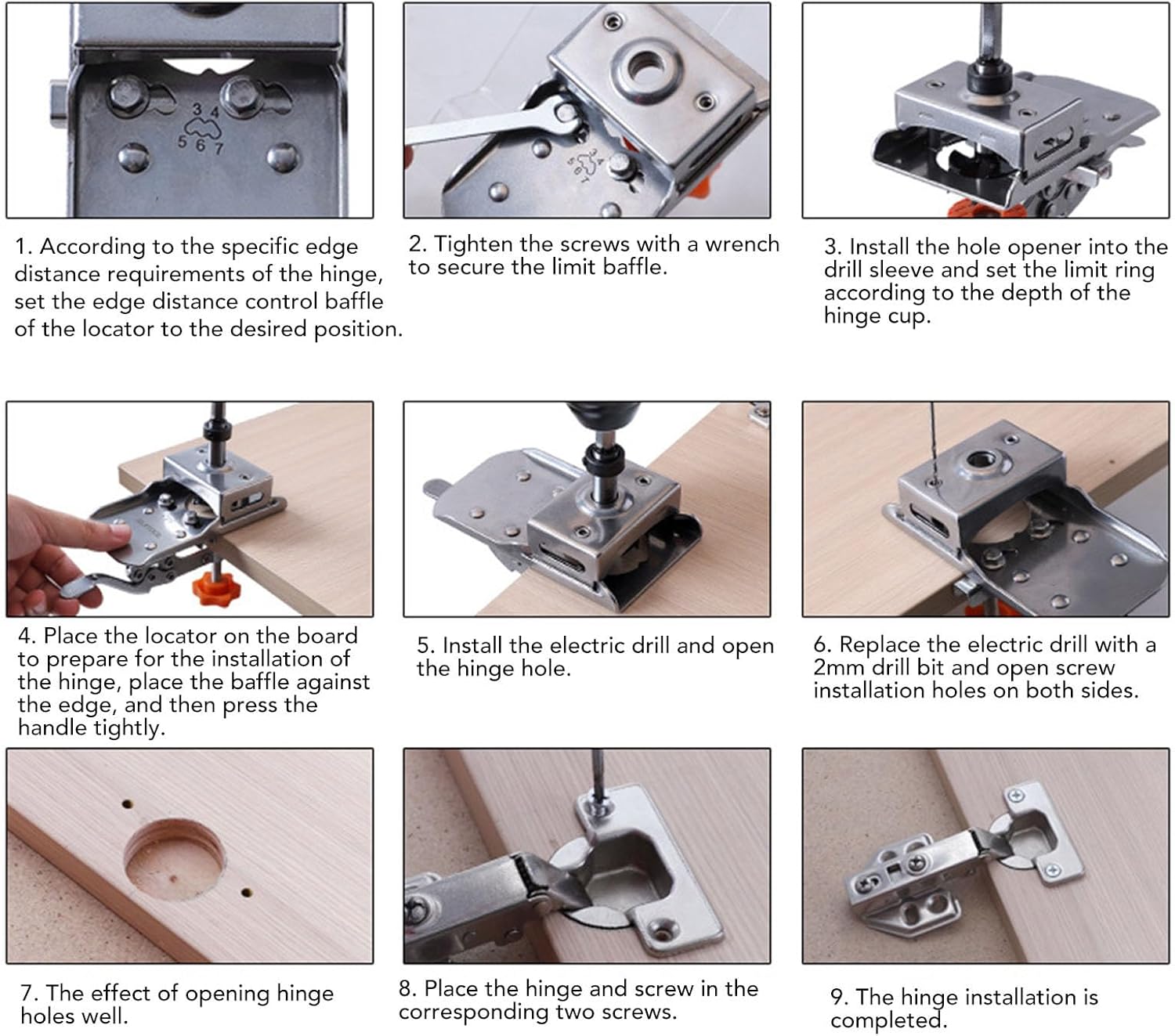 3 4
5 6 7

1. According to the specific edge distance requirements of the hinge, set the edge distance control baffle of the locator to the desired position.

2. Tighten the screws with a wrench to secure the limit baffle.

3. Install the hole opener into the drill sleeve and set the limit ring according to the depth of the hinge cup.

4. Place the locator on the board to prepare for the installation of the hinge, place the baffle against the edge, and then press the handle tightly.

5. Install the electric drill and open the hinge hole.

6. Replace the electric drill with a 2mm drill bit and open screw installation holes on both sides.

7. The effect of opening hinge holes well.

8. Place the hinge and screw in the corresponding two screws.

9. The hinge installation is completed.