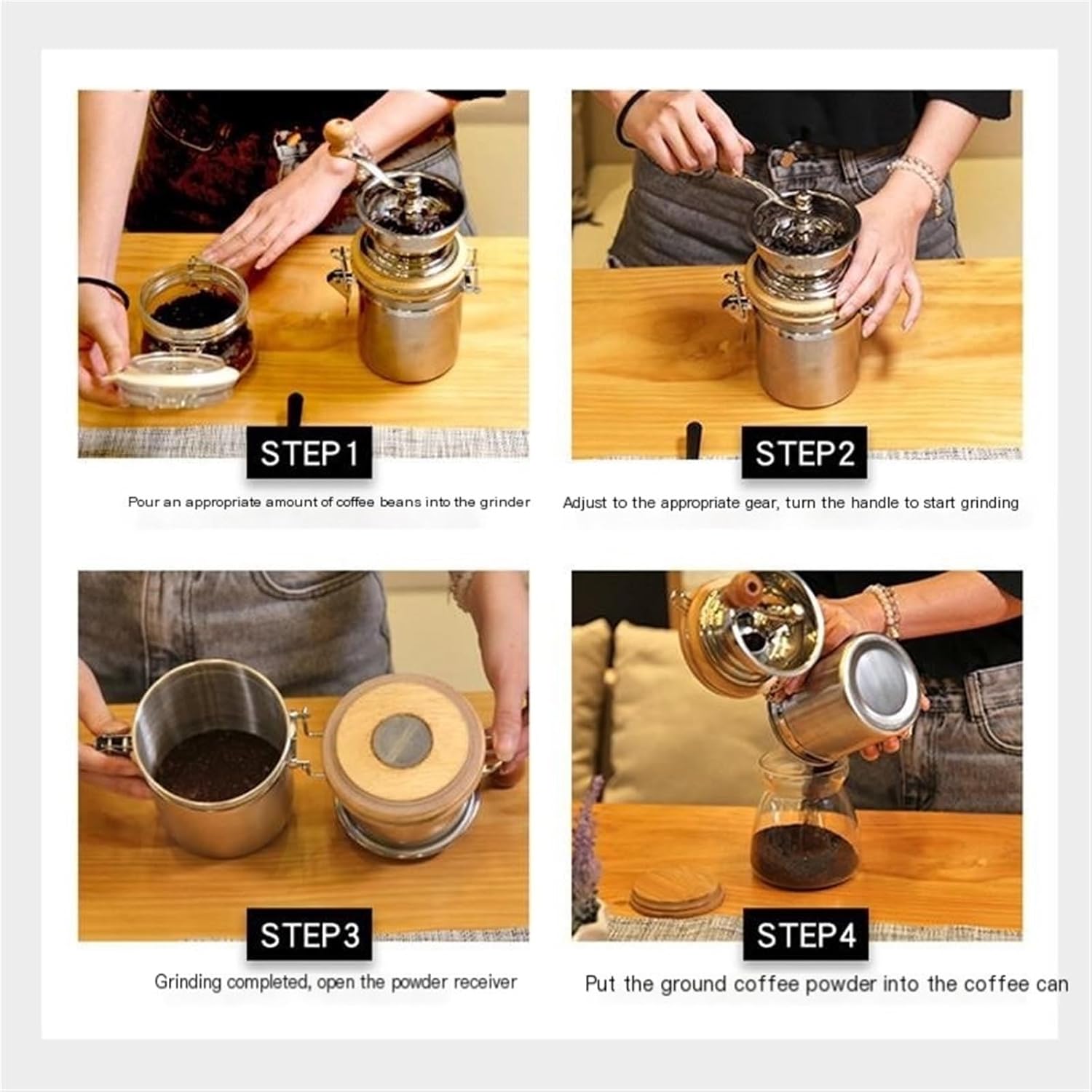 STEP1

Pour an appropriate amount of coffee beans into the grinder

STEP2

Adjust to the appropriate gear, turn the handle to start grinding

STEP3

Grinding completed, open the powder receiver

STEP4

Put the ground coffee powder into the coffee can