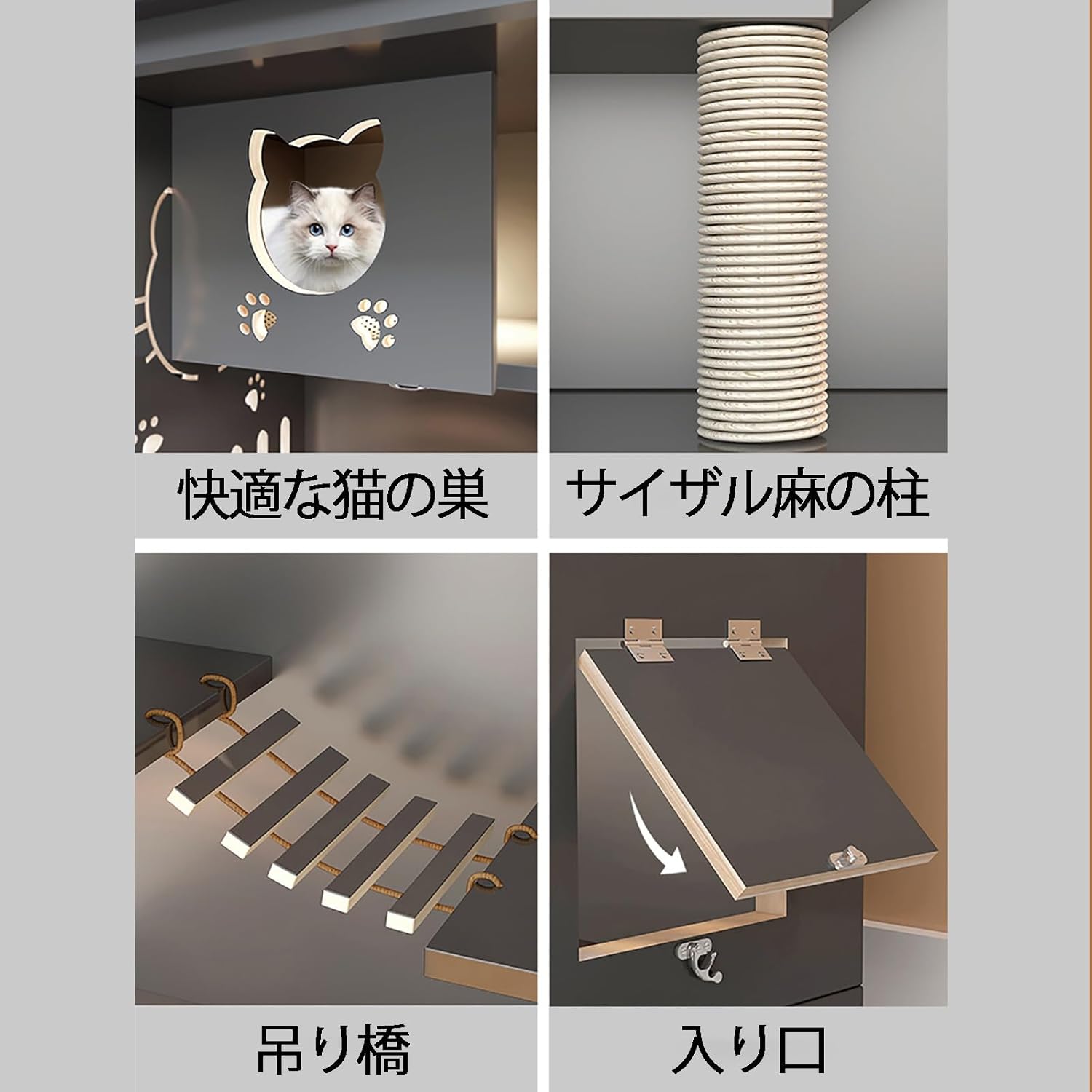 快適な猫の巣

サイザル麻の柱

吊り橋

入り口