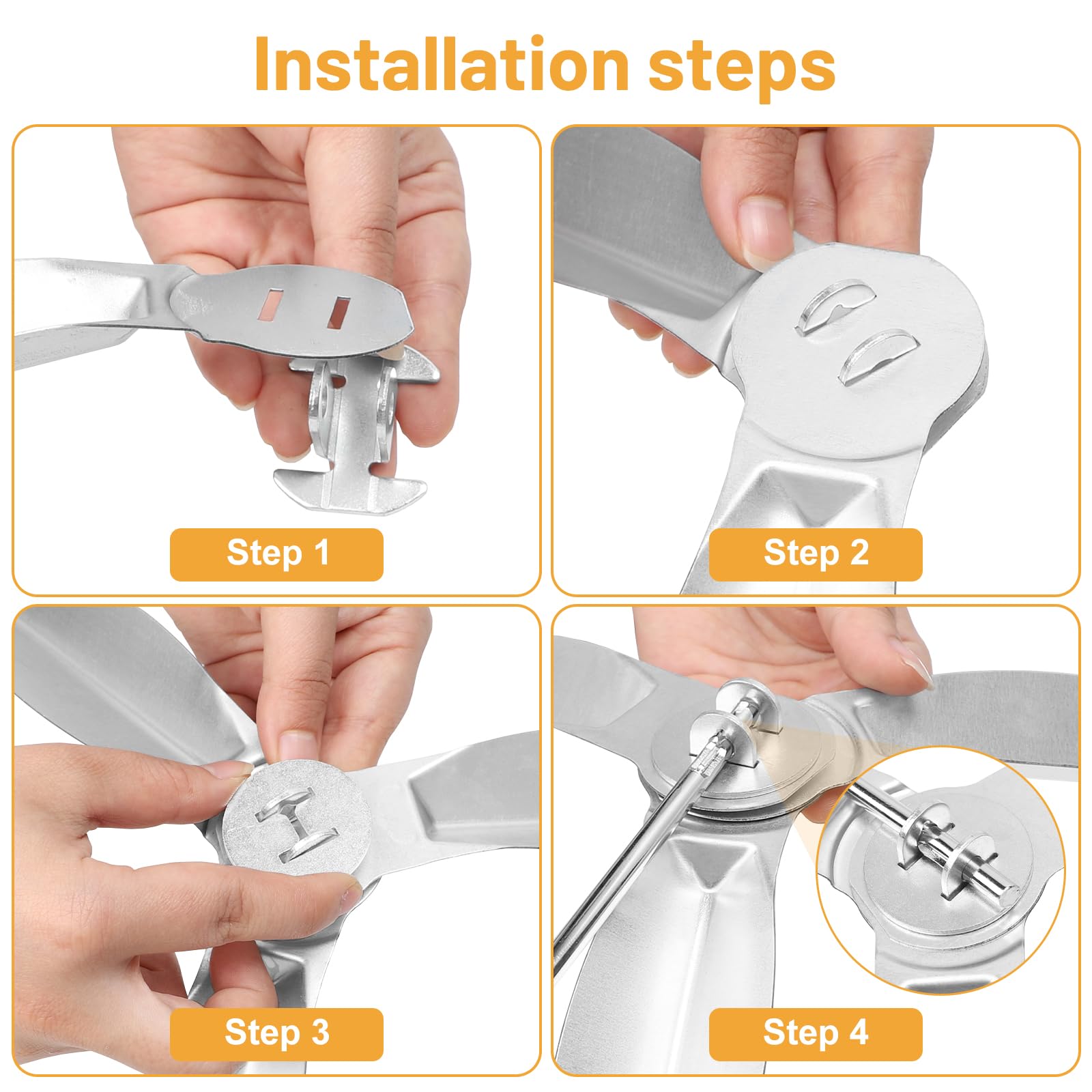 Installation steps

Step 1

Step 2

Step 3

Step 4