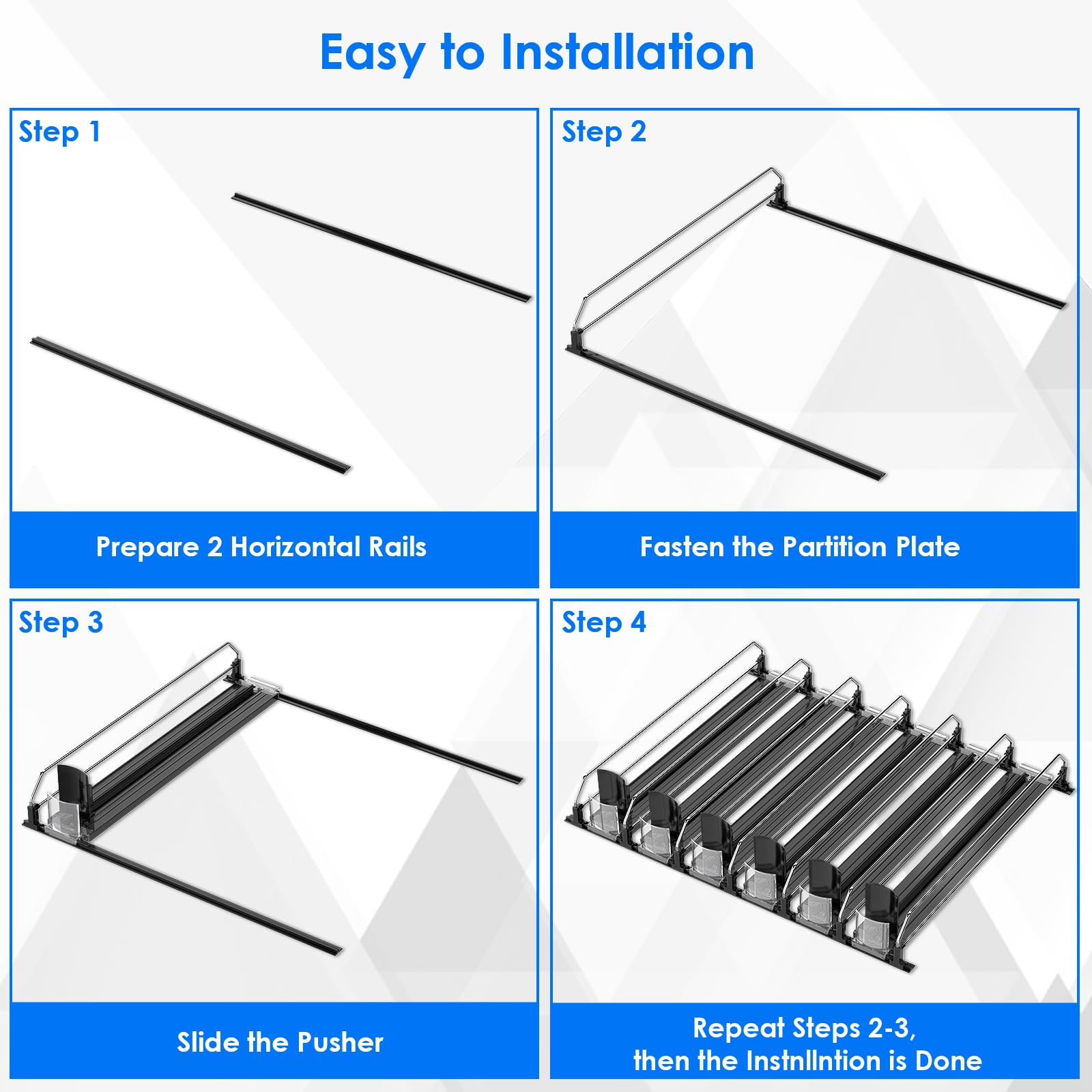 Easy to Installation

Step 1

Prepare 2 Horizontal Rails

Step 2

Fasten the Partition Plate

Step 3

Slide the Pusher

Step 4

Repeat Steps 2-3,
then the Instnllntion is Done