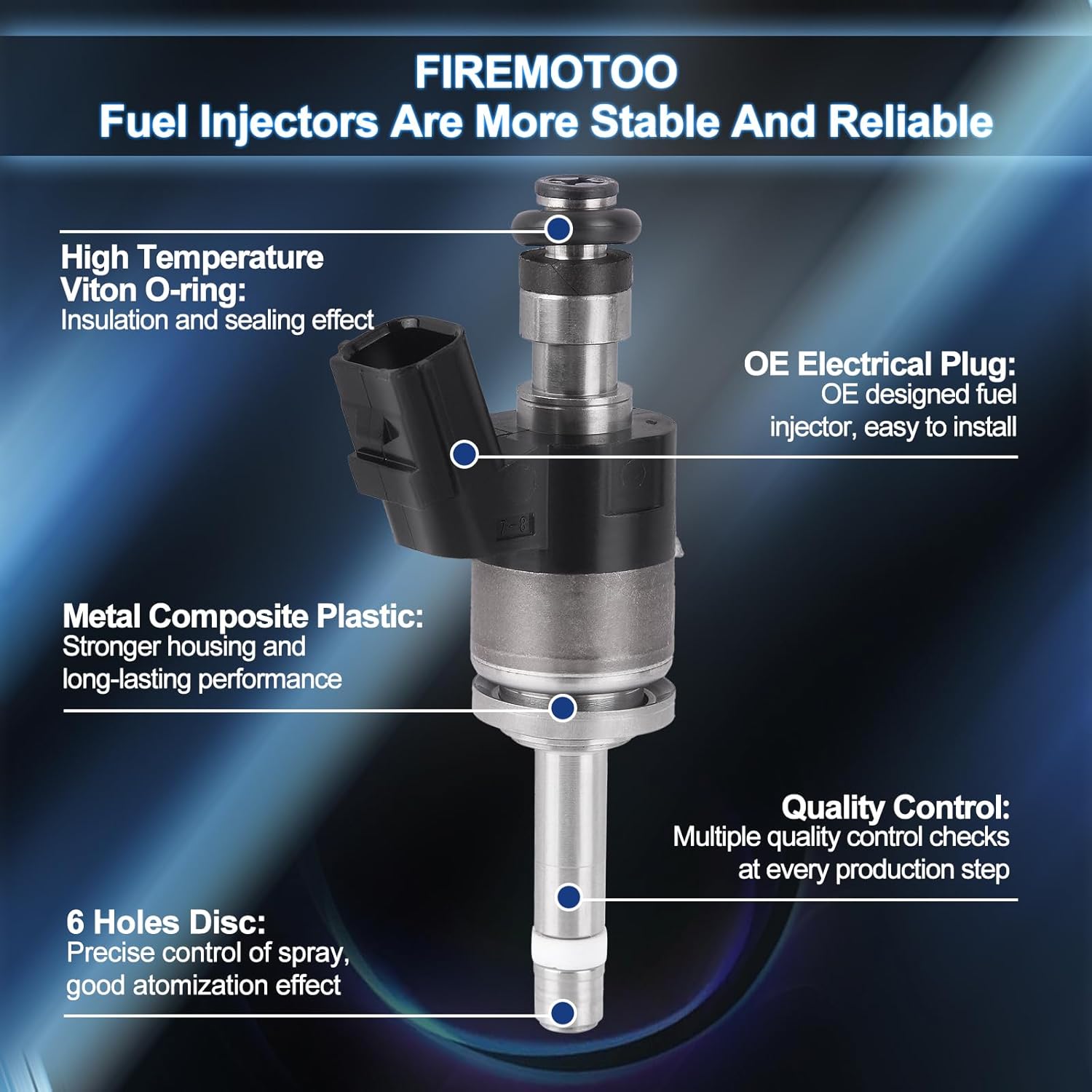 FIREMOTOO
Fuel Injectors Are More Stable And Reliable

High Temperature Viton O-ring:
Insulation and sealing effect

OE Electrical Plug:
OE designed fuel injector, easy to install

7-8

Metal Composite Plastic:
Stronger housing and long-lasting performance

Quality Control:
Multiple quality control checks at every production step

6 Holes Disc:
Precise control of spray, good atomization effect