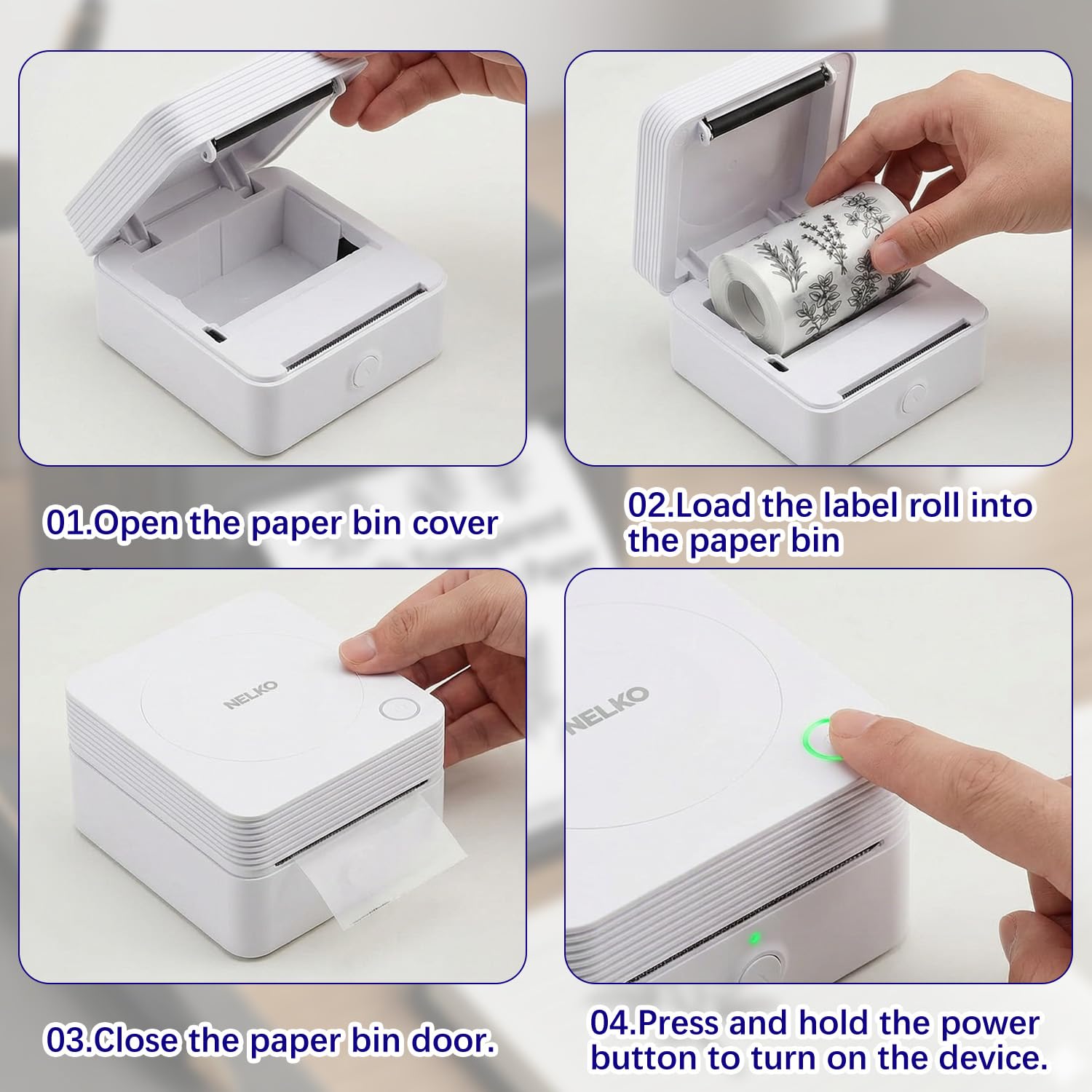 01.Open the paper bin cover

02.Load the label roll into the paper bin

NELKO

03.Close the paper bin door.

NELKO

04.Press and hold the power button to turn on the device.