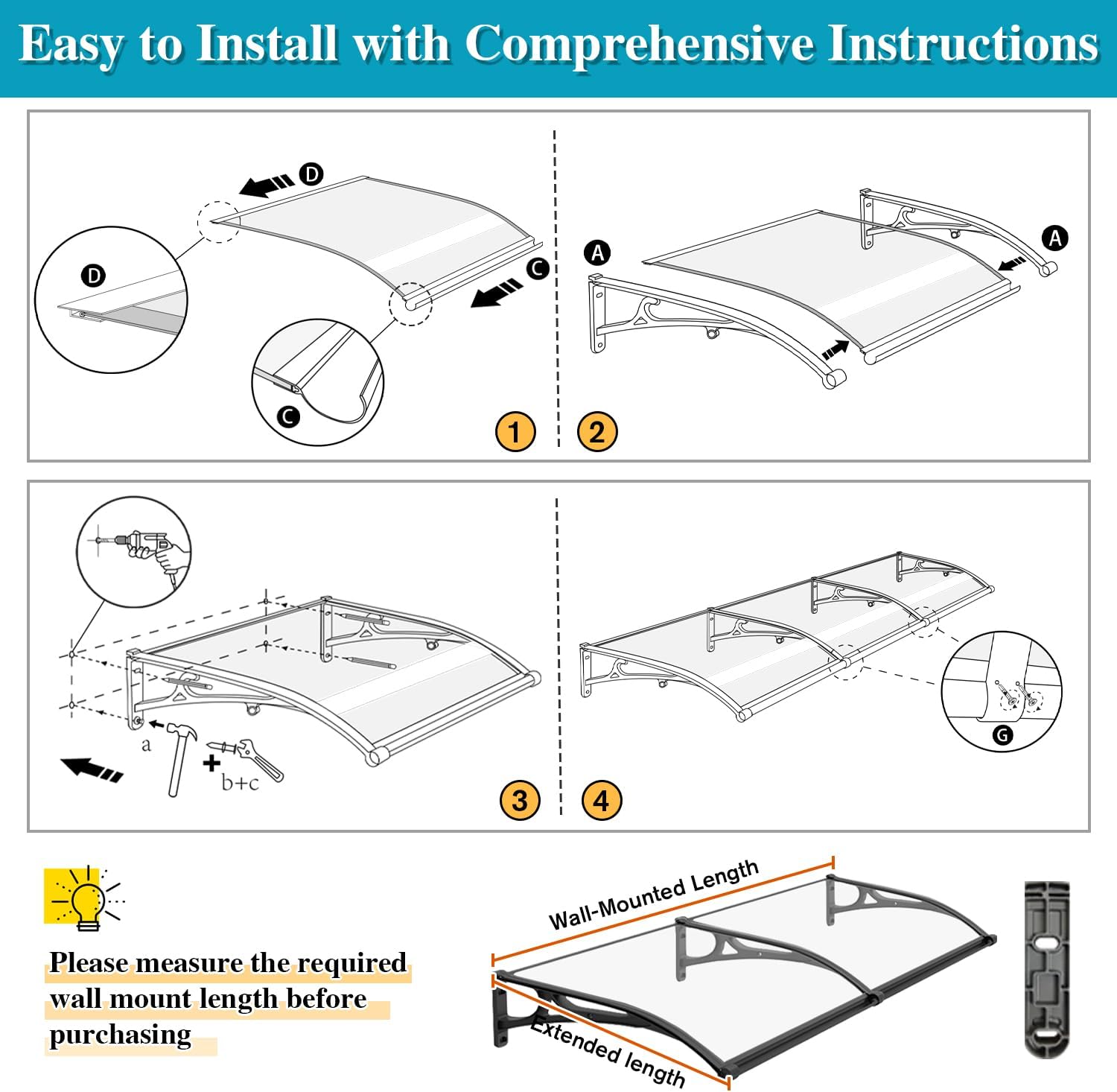 Easy to Install with Comprehensive Instructions

D

D

C

C

1

A

A

2

a

b+c

3

G

4

Please measure the required wall mount length before purchasing

Wall-Mounted Length

Extended length