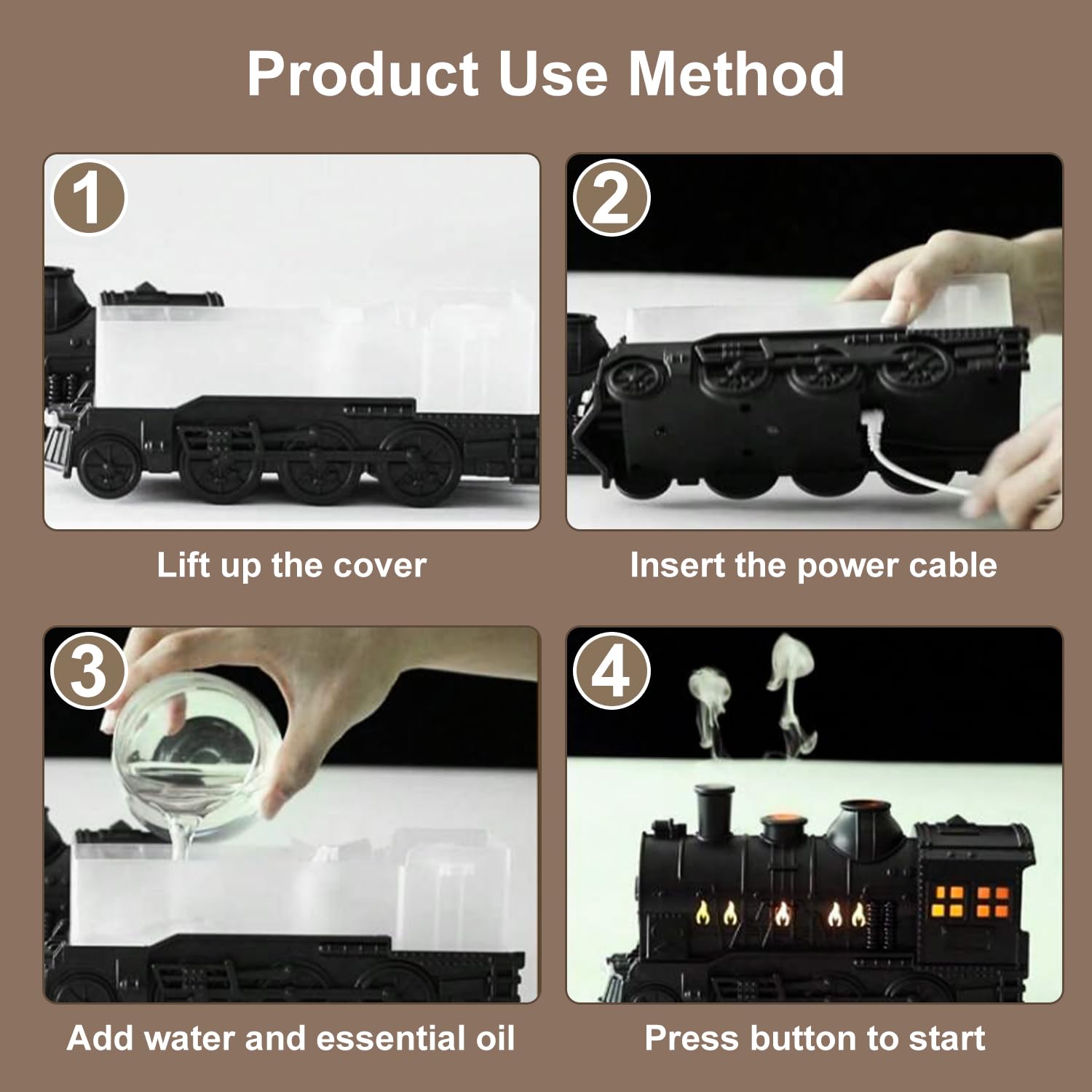 Product Use Method

1

Lift up the cover

2

Insert the power cable

3

Add water and essential oil

4

Press button to start