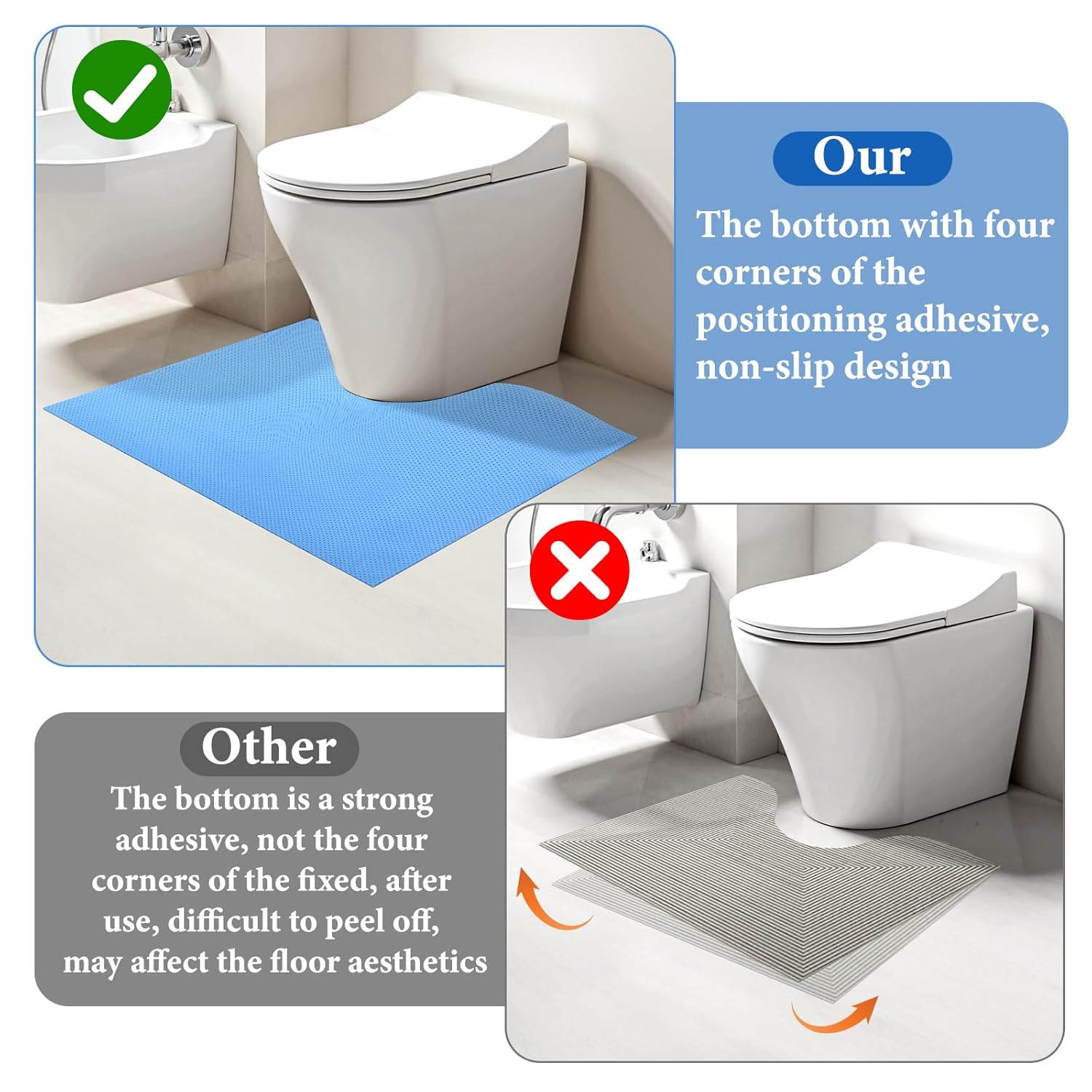 Our

The bottom with four corners of the positioning adhesive, non-slip design

Other

The bottom is a strong adhesive, not the four corners of the fixed, after use, difficult to peel off, may affect the floor aesthetics