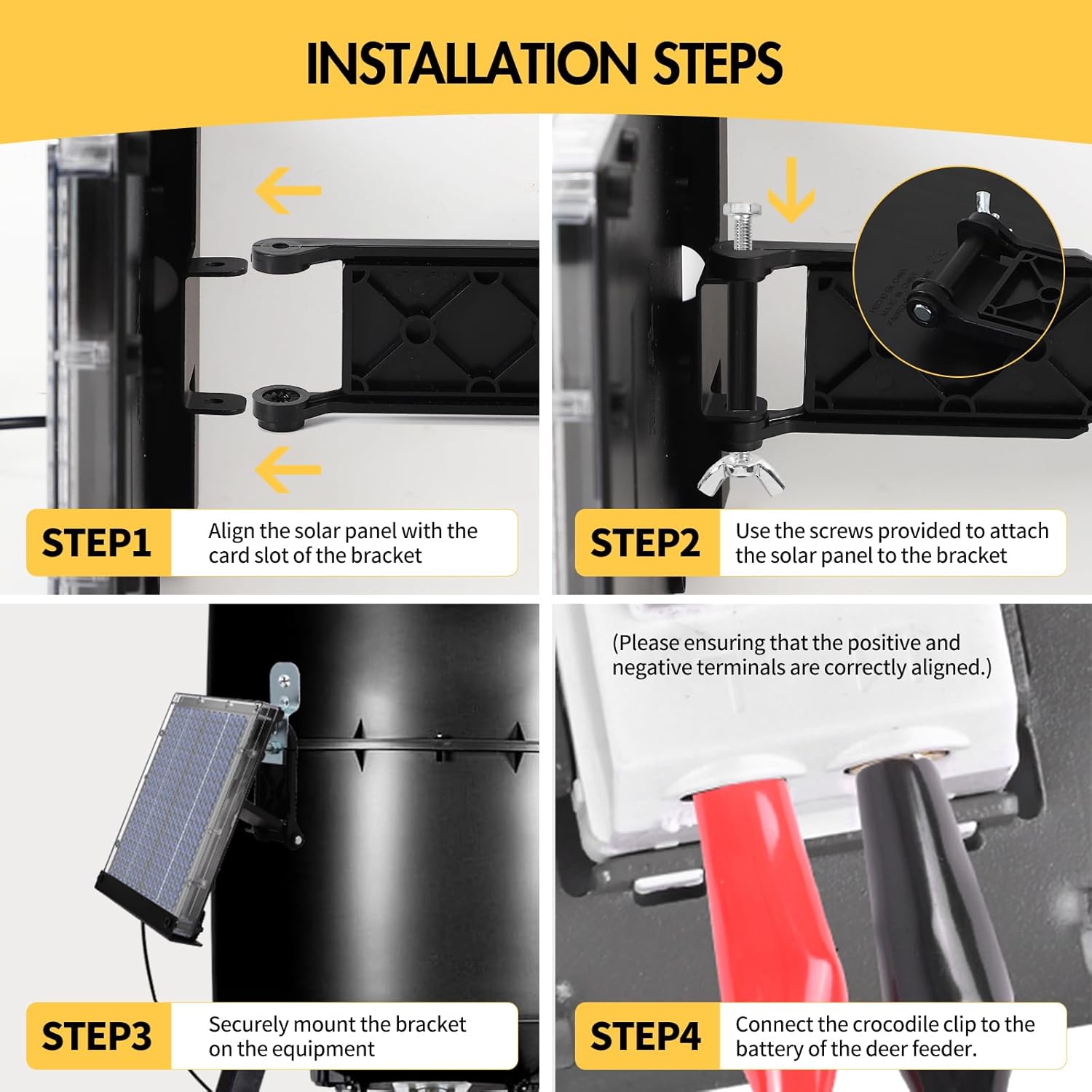 INSTALLATION STEPS

STEP1 Align the solar panel with the card slot of the bracket

STEP2 Use the screws provided to attach the solar panel to the bracket

STEP3 Securely mount the bracket on the equipment

(Please ensuring that the positive and negative terminals are correctly aligned.)

STEP4 Connect the crocodile clip to the battery of the deer feeder.