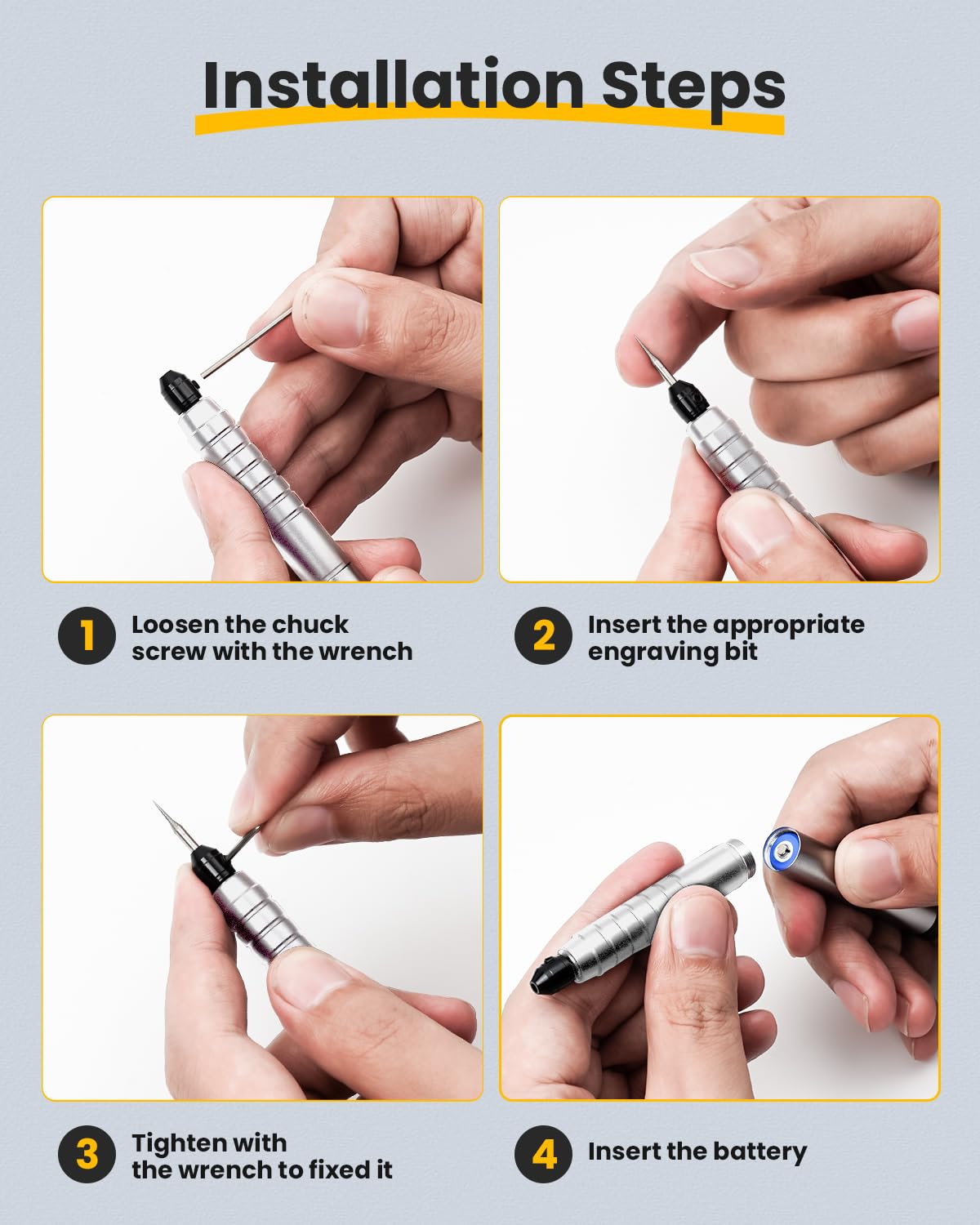 Installation Steps

1 Loosen the chuck screw with the wrench

2 Insert the appropriate engraving bit

3 Tighten with the wrench to fixed it

4 Insert the battery