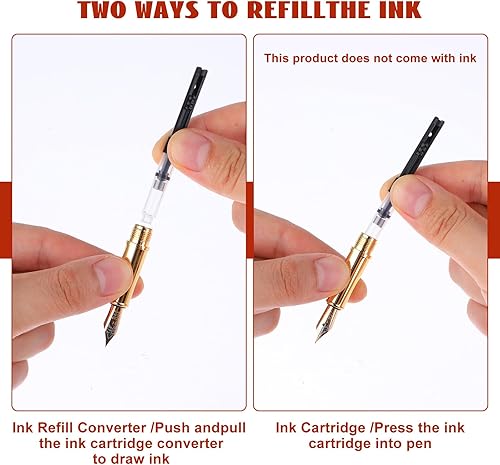 TWO WAYS TO REFILLTHE INK

This product does not come with ink

Ink Refill Converter /Push andpull the ink cartridge converter to draw ink

Ink Cartridge /Press the ink cartridge into pen