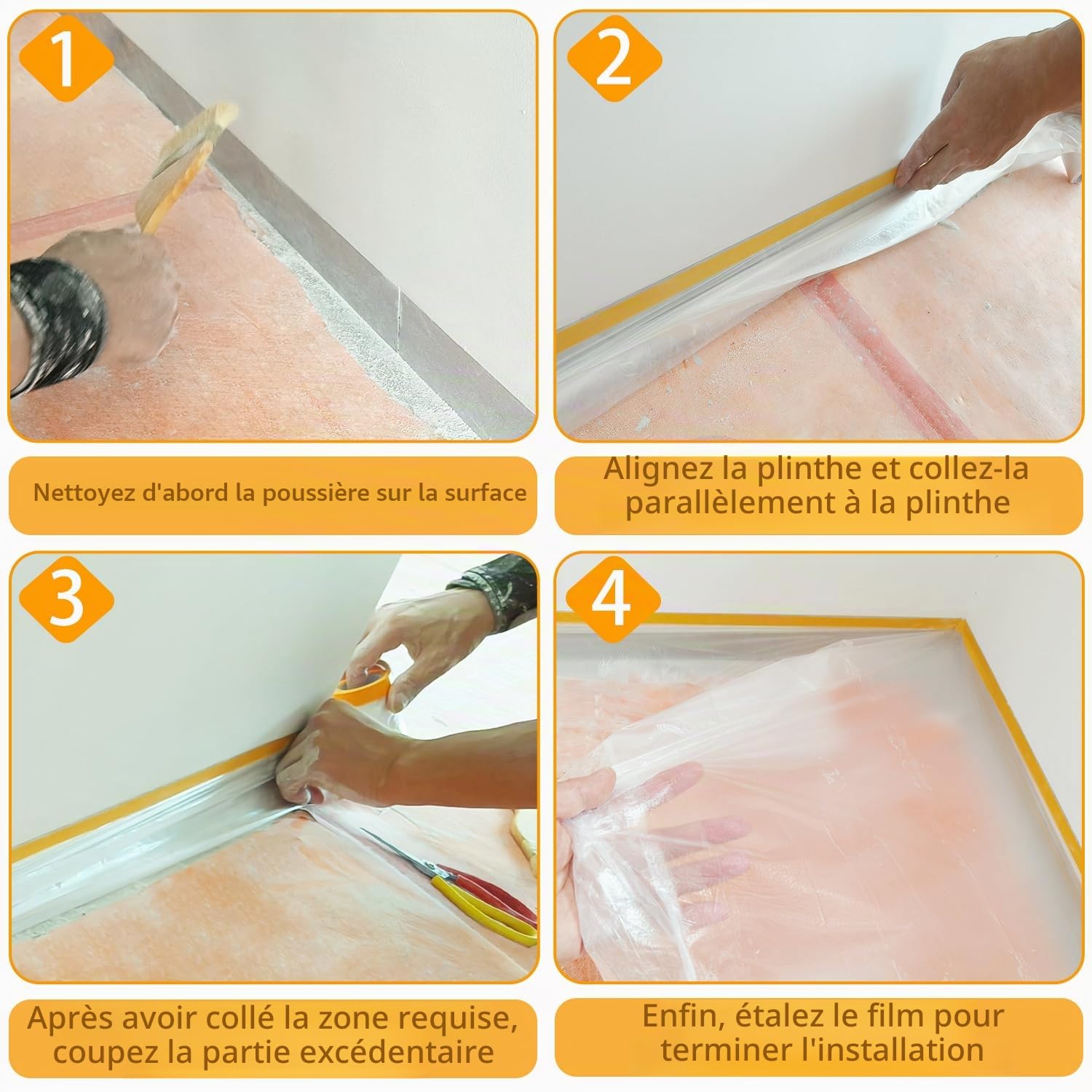 1

Nettoyez d'abord la poussière sur la surface

2

Alignez la plinthe et collez-la parallèlement à la plinthe

3

Après avoir collé la zone requise, coupez la partie excédentaire

4

Enfin, étalez le film pour terminer l'installation