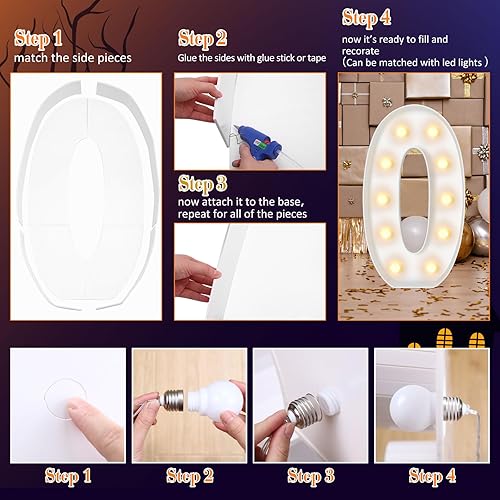 Step 1
match the side pieces

Step 2
Glue the sides with glue stick or tape

Step 3
now attach it to the base, repeat for all of the pieces

Step 4
now it's ready to fill and recorate
（Can be matched with led lights ）

Step 1

Step 2

Step 3

Step 4