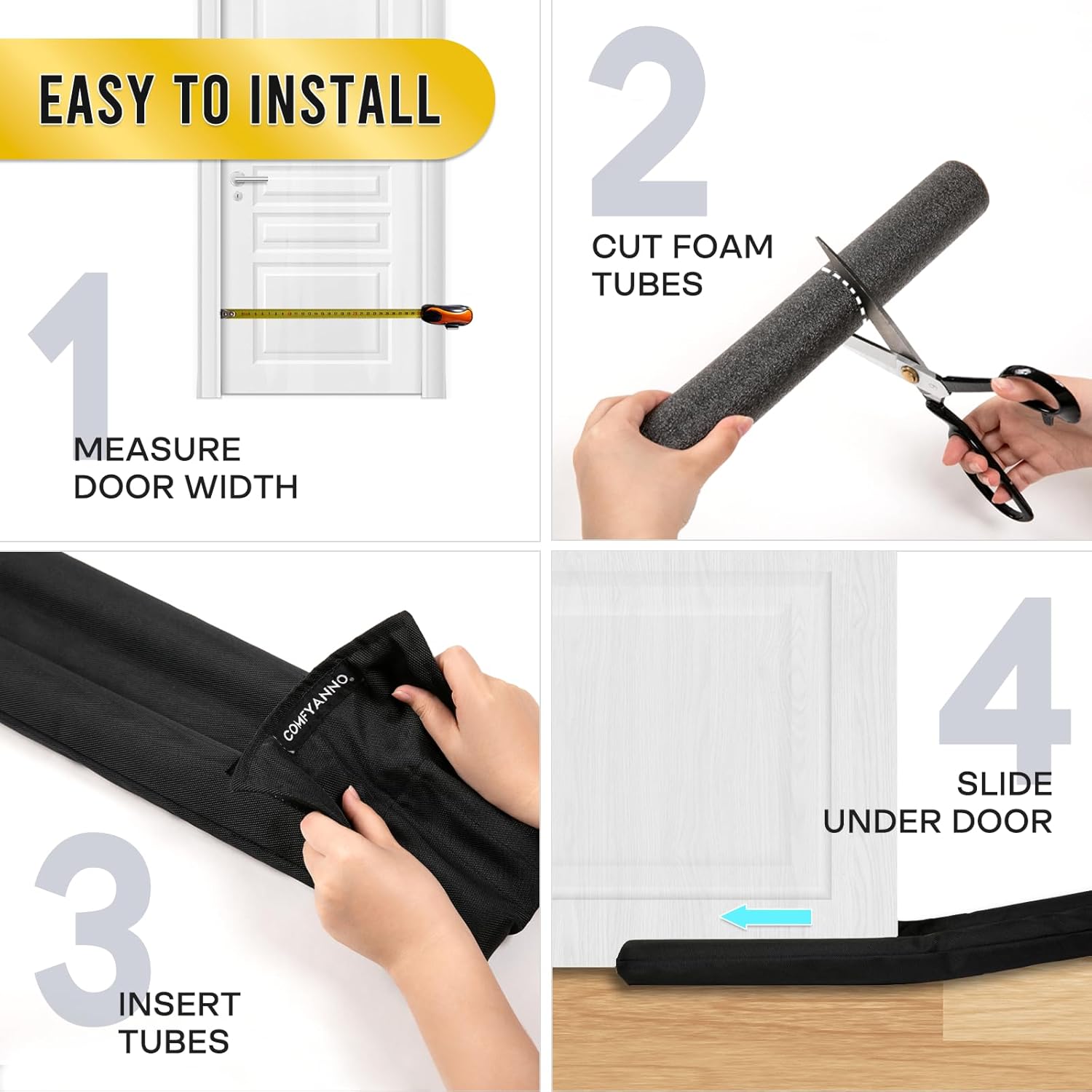 EASY TO INSTALL

1
MEASURE DOOR WIDTH

2
CUT FOAM TUBES

COMFYANNO®

3
INSERT TUBES

4
SLIDE UNDER DOOR