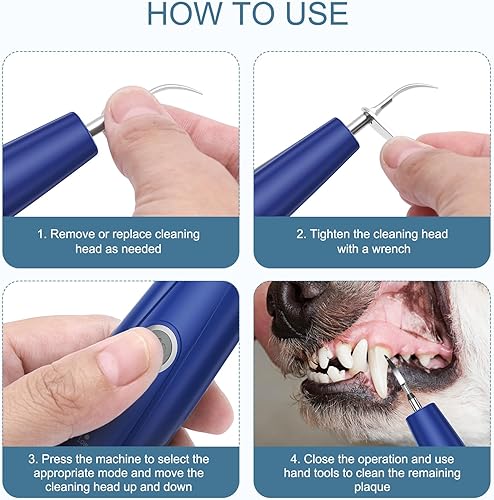 HOW TO USE

1. Remove or replace cleaning head as needed

2. Tighten the cleaning head with a wrench

3. Press the machine to select the appropriate mode and move the cleaning head up and down

4. Close the operation and use hand tools to clean the remaining plaque