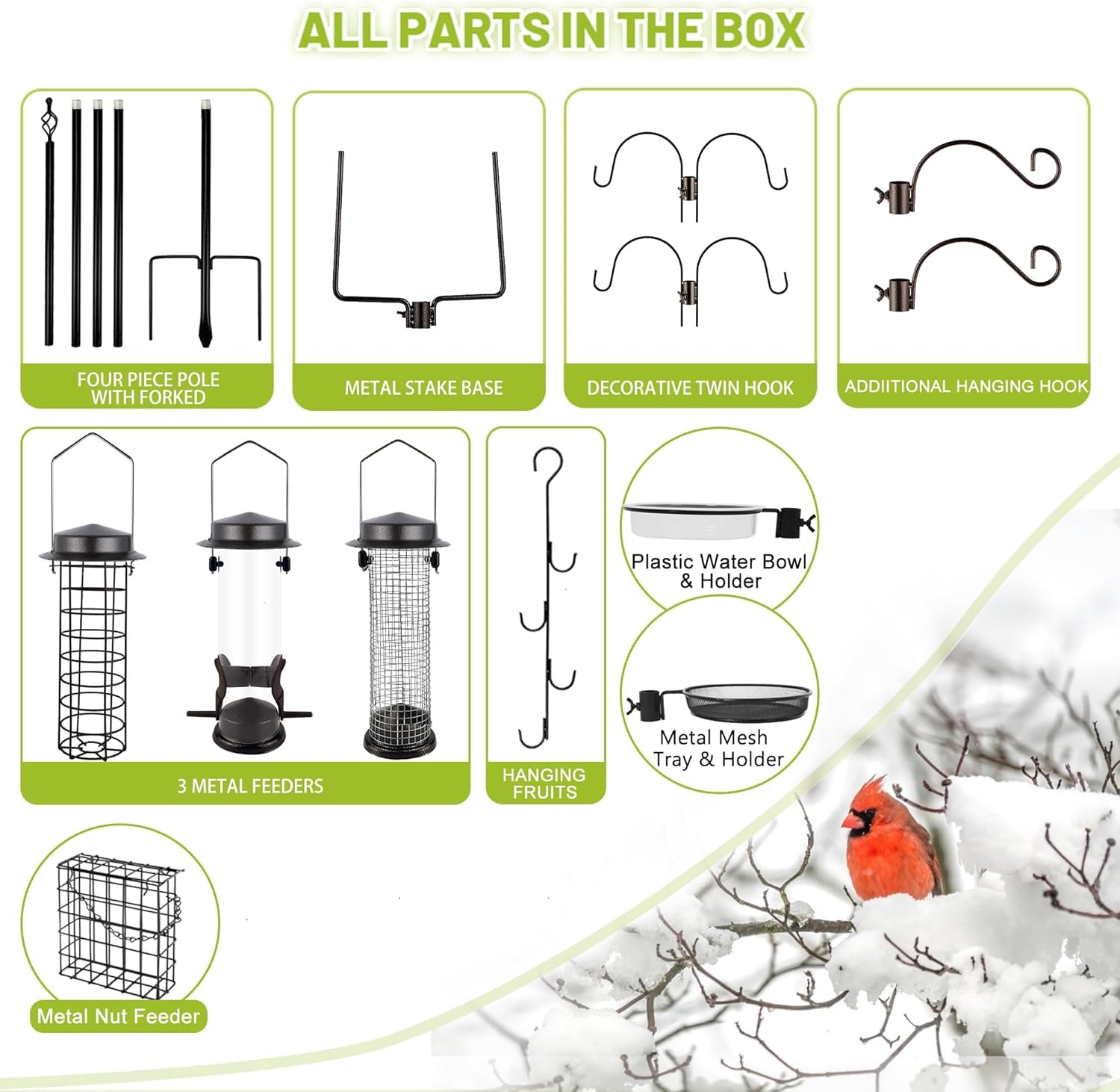 ALL PARTS IN THE BOX

FOUR PIECE POLE WITH FORKED

METAL STAKE BASE

DECORATIVE TWIN HOOK

ADDIITIONAL HANGING HOOK

3 METAL FEEDERS

HANGING FRUITS

Plastic Water Bowl & Holder

Metal Mesh Tray & Holder

Metal Nut Feeder