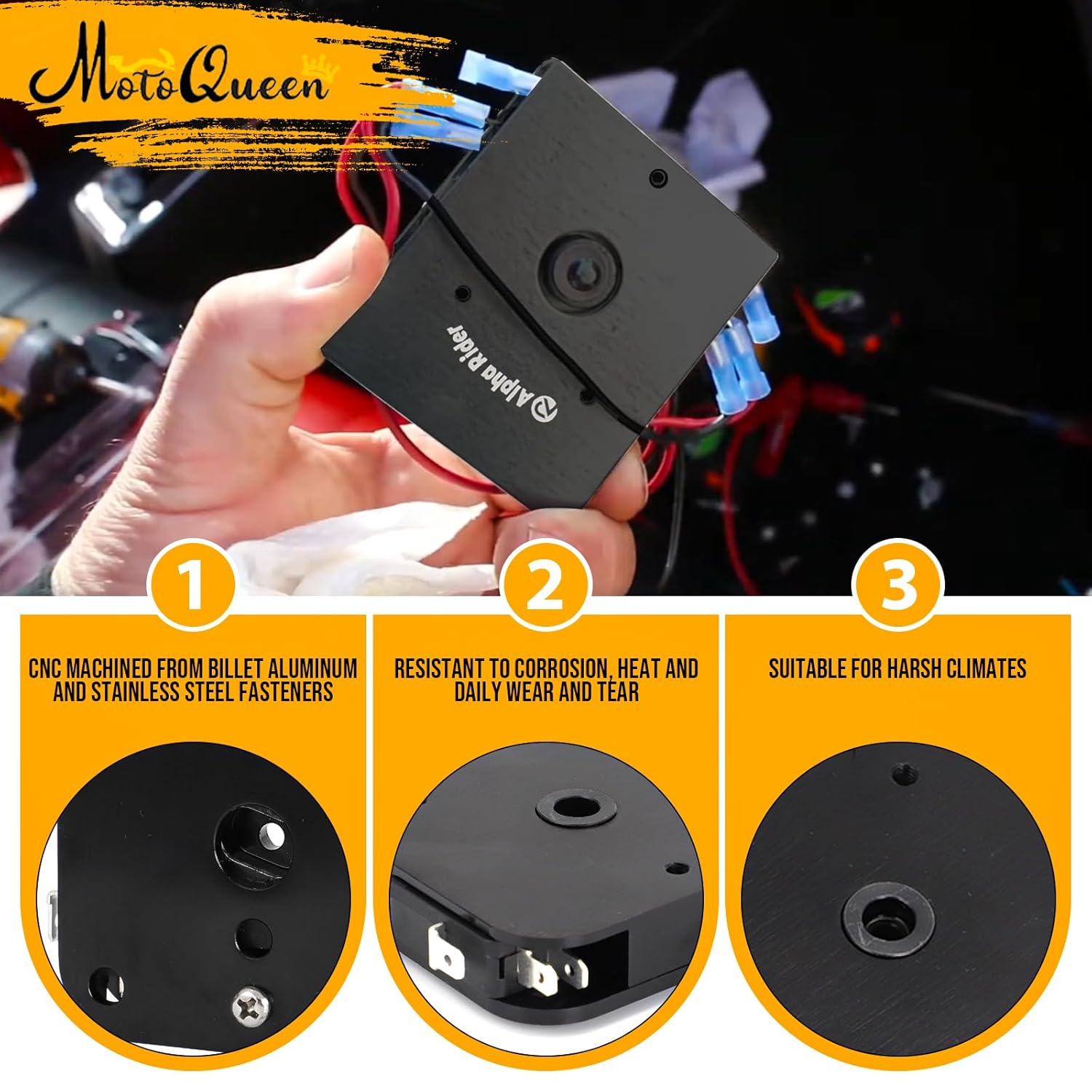 MotoQueen

Alpha Rider

1

CNC MACHINED FROM BILLET ALUMINUM AND STAINLESS STEEL FASTENERS

2

RESISTANT TO CORROSION, HEAT AND DAILY WEAR AND TEAR

3

SUITABLE FOR HARSH CLIMATES