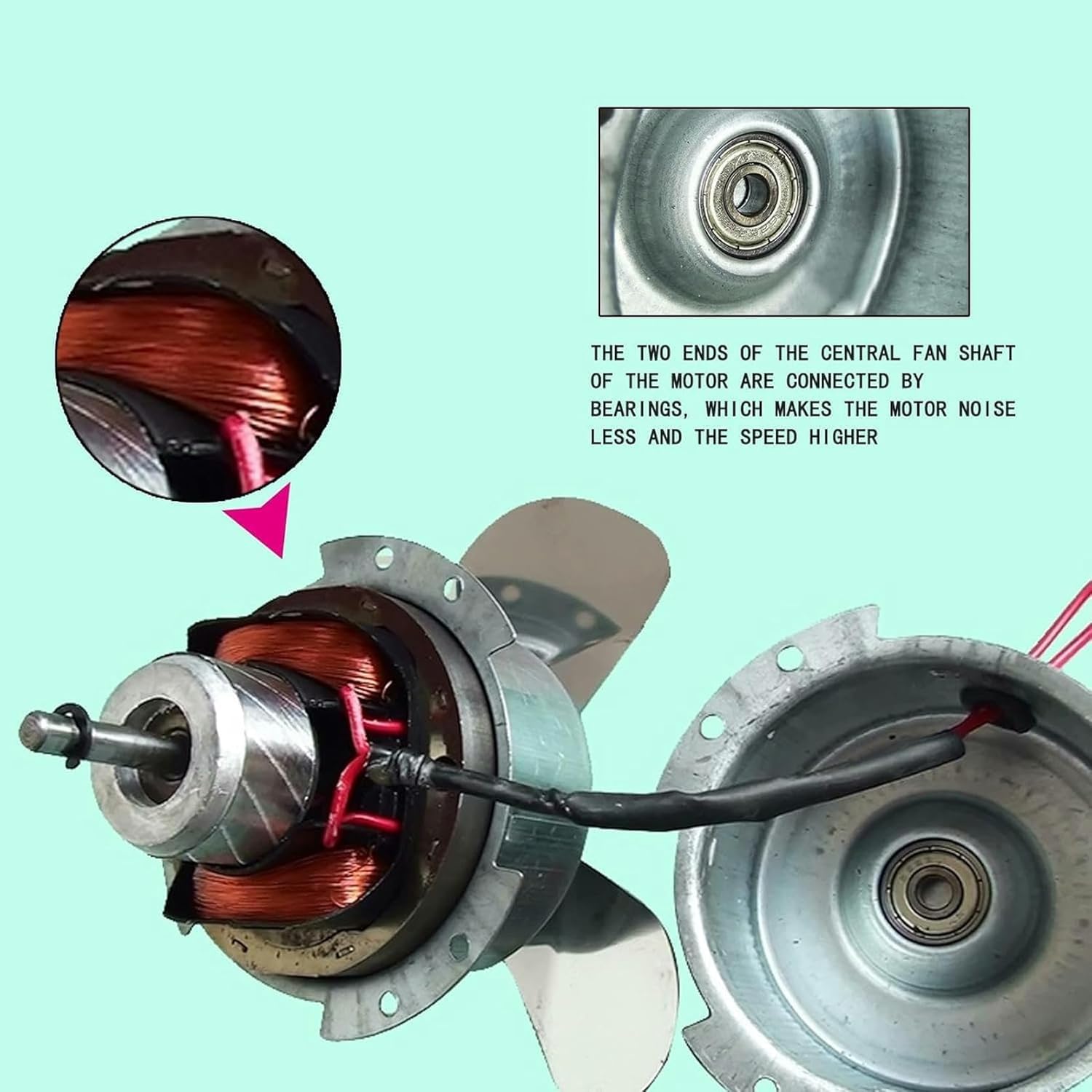 THE TWO ENDS OF THE CENTRAL FAN SHAFT OF THE MOTOR ARE CONNECTED BY BEARINGS, WHICH MAKES THE MOTOR NOISE LESS AND THE SPEED HIGHER