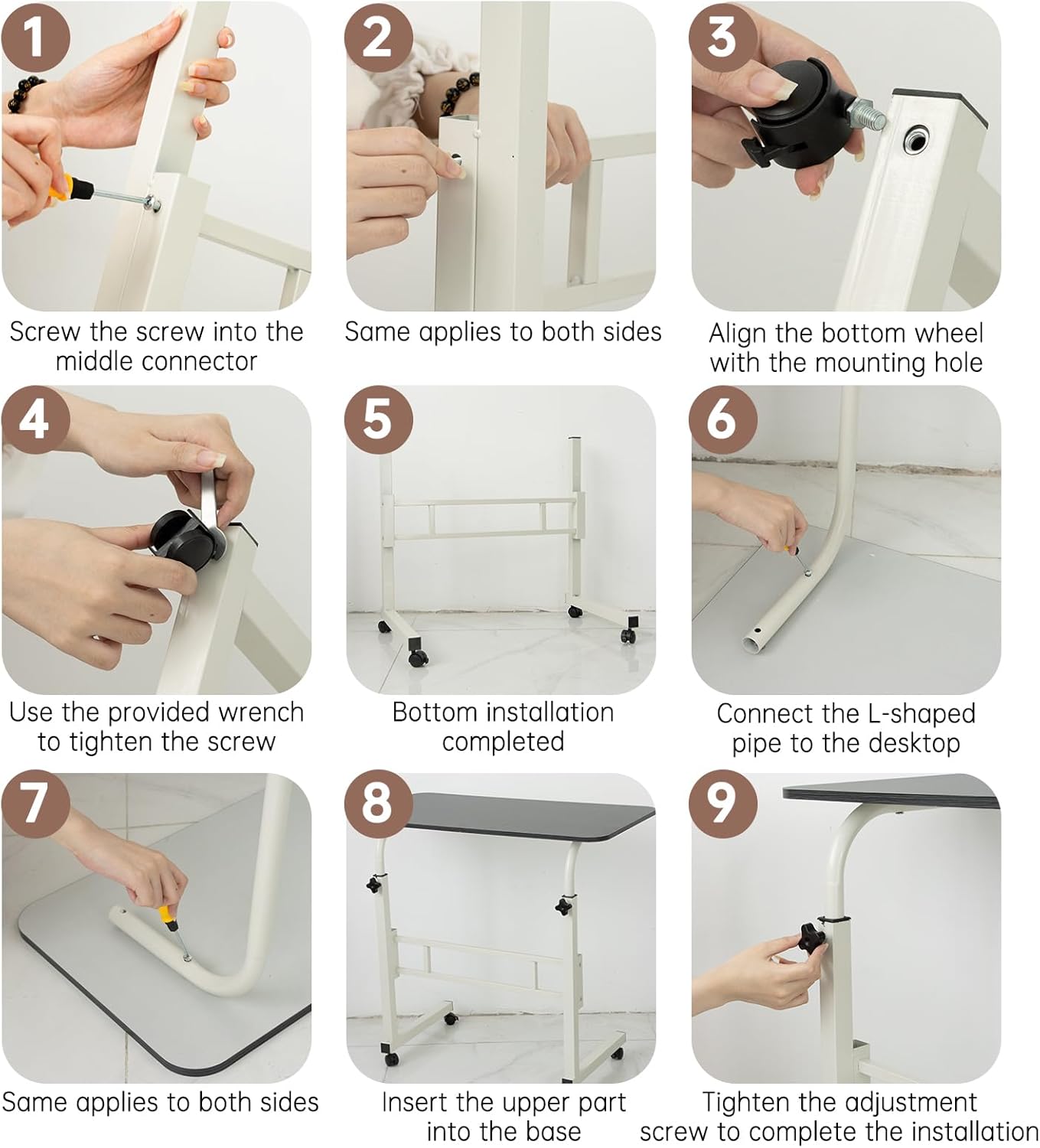 1
Screw the screw into the middle connector

2
Same applies to both sides

3
Align the bottom wheel with the mounting hole

4
Use the provided wrench to tighten the screw

5
Bottom installation completed

6
Connect the L-shaped pipe to the desktop

7
Same applies to both sides

8
Insert the upper part into the base

9
Tighten the adjustment screw to complete the installation