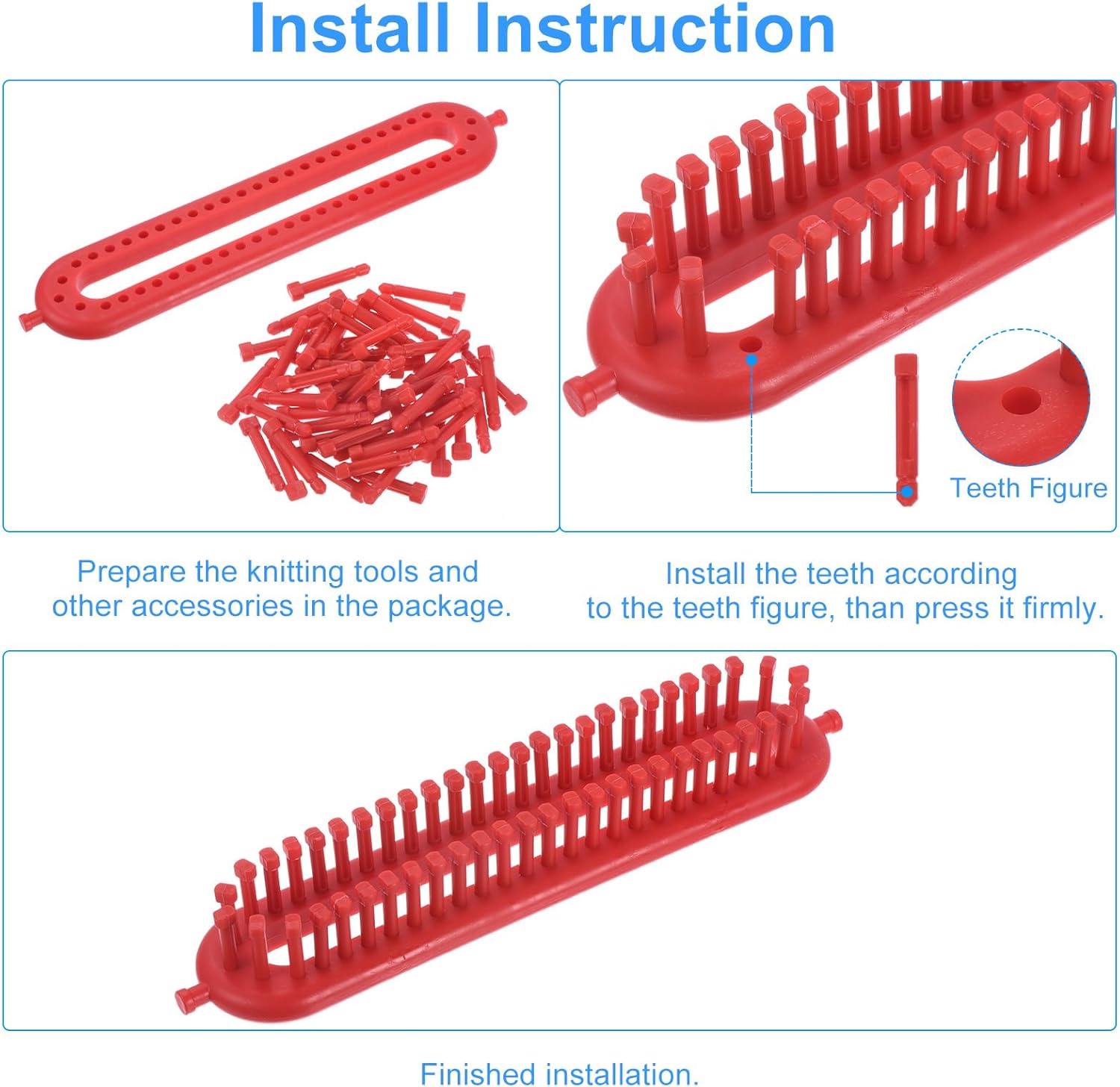 Install Instruction

Teeth Figure

Prepare the knitting tools and other accessories in the package.

Install the teeth according to the teeth figure, than press it firmly.

Finished installation.