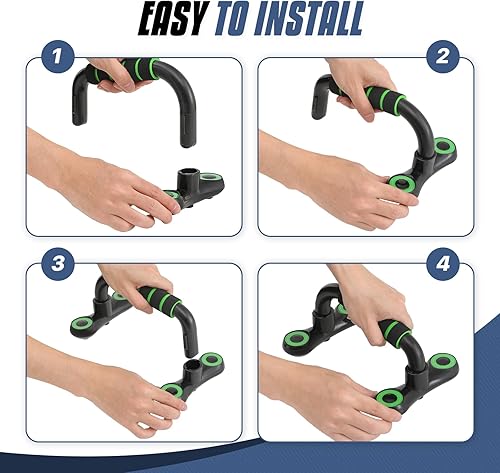 EASY TO INSTALL

1

2

3

4